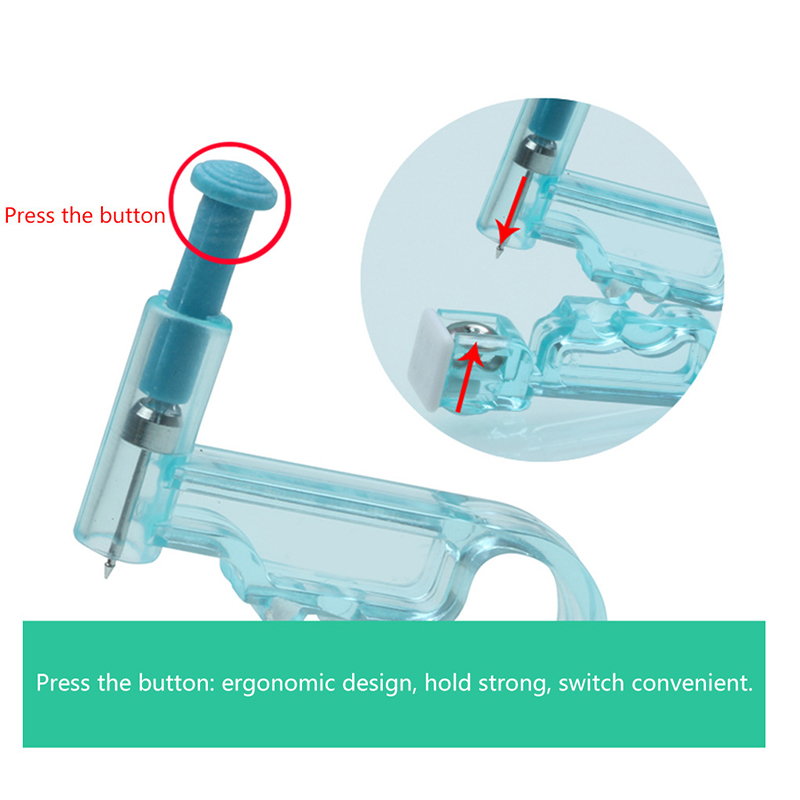 Press the button

Press the button: ergonomic design, hold strong, switch convenient.