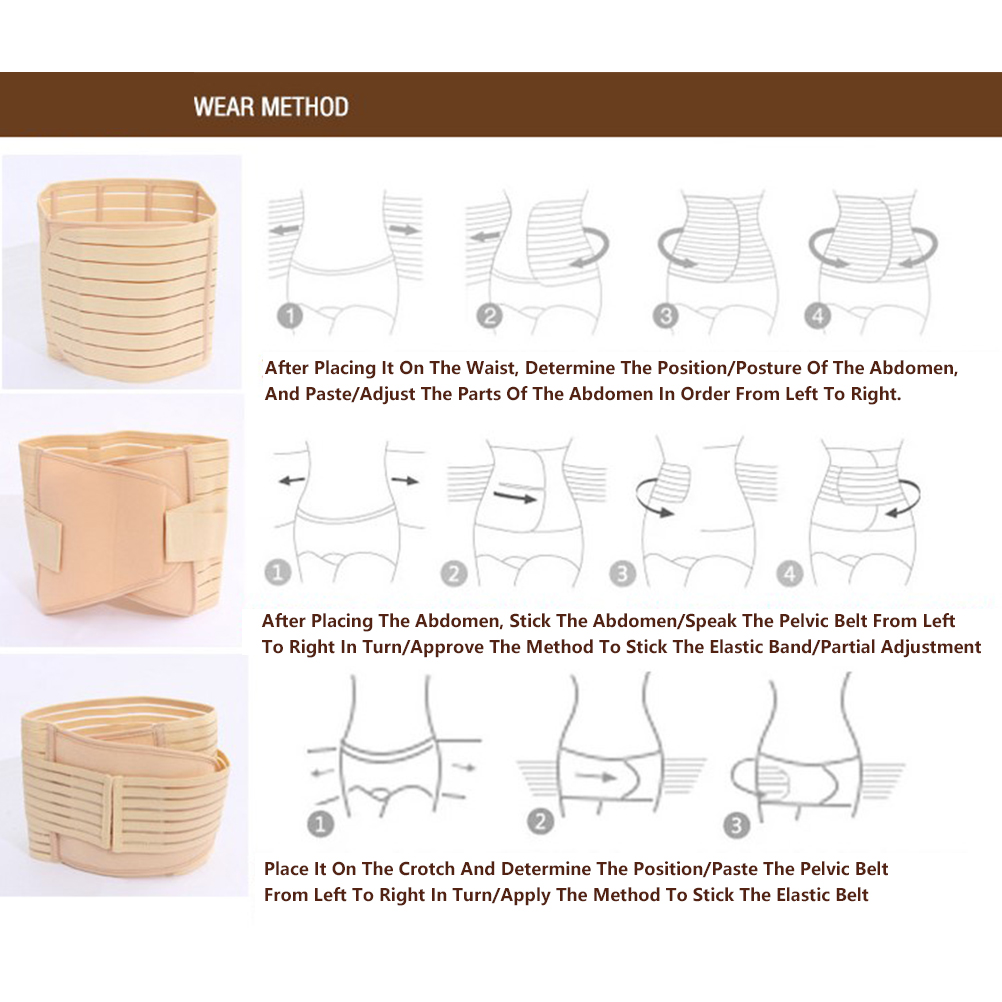 WEAR METHOD

1 2 3 4

After Placing It On The Waist, Determine The Position/Posture Of The Abdomen, And Paste/Adjust The Parts Of The Abdomen In Order From Left To Right.

1 2 3 4

After Placing The Abdomen, Stick The Abdomen/Speak The Pelvic Belt From Left To Right In Turn/Approve The Method To Stick The Elastic Band/Partial Adjustment

1 2 3

Place It On The Crotch And Determine The Position/Paste The Pelvic Belt From Left To Right In Turn/Apply The Method To Stick The Elastic Belt