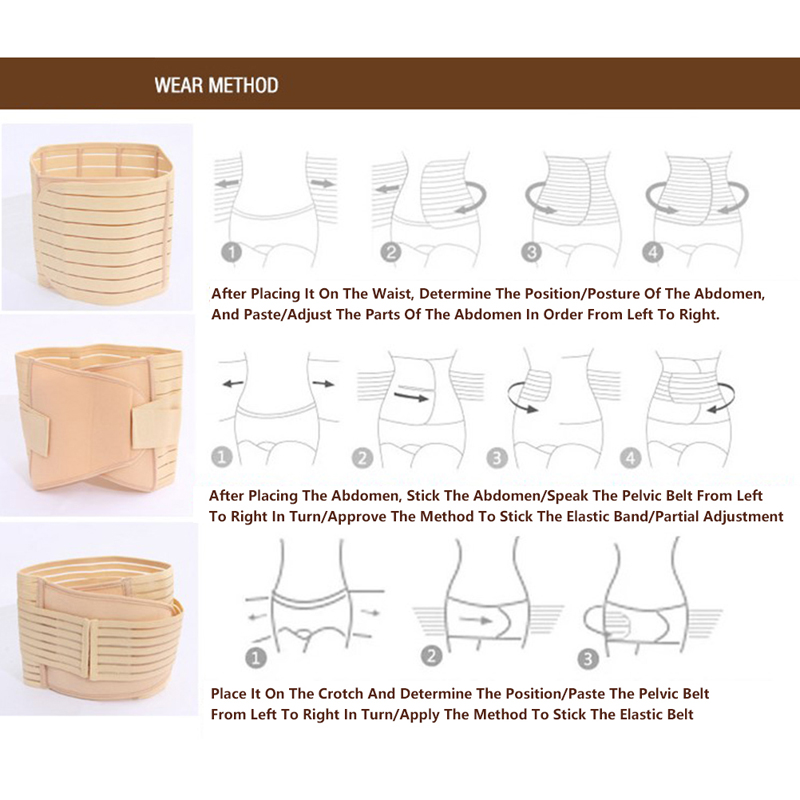 WEAR METHOD

1 2 3 4

After Placing It On The Waist, Determine The Position/Posture Of The Abdomen, And Paste/Adjust The Parts Of The Abdomen In Order From Left To Right.

1 2 3 4

After Placing The Abdomen, Stick The Abdomen/Speak The Pelvic Belt From Left To Right In Turn/Approve The Method To Stick The Elastic Band/Partial Adjustment

1 2 3

Place It On The Crotch And Determine The Position/Paste The Pelvic Belt From Left To Right In Turn/Apply The Method To Stick The Elastic Belt