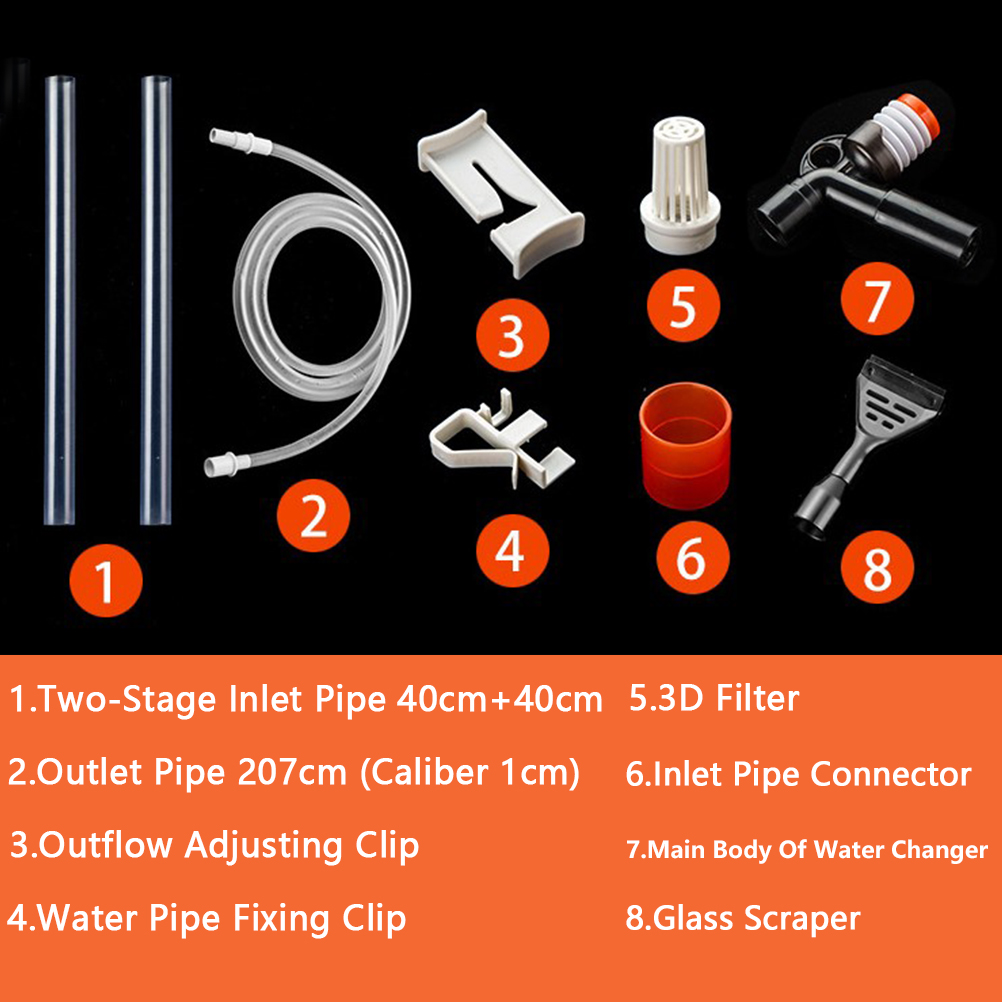 1

2

3

4

5

6

7

8

1.Two-Stage Inlet Pipe 40cm+40cm

2.Outlet Pipe 207cm (Caliber 1cm)

3.Outflow Adjusting Clip

4.Water Pipe Fixing Clip

5.3D Filter

6.Inlet Pipe Connector

7.Main Body Of Water Changer

8.Glass Scraper