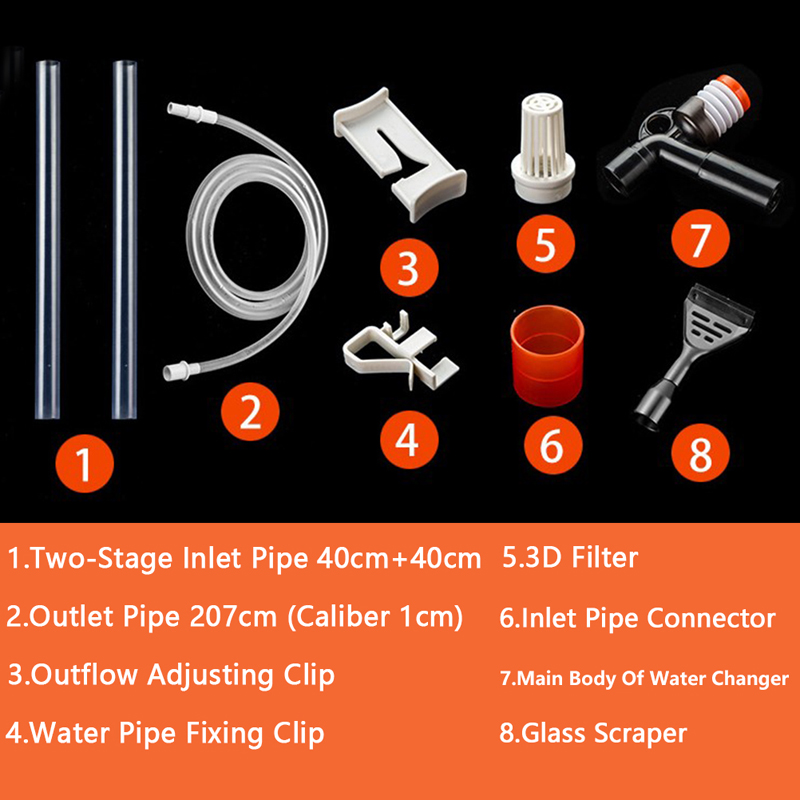 1 2 3 4 5 6 7 8

1.Two-Stage Inlet Pipe 40cm+40cm
2.Outlet Pipe 207cm (Caliber 1cm)
3.Outflow Adjusting Clip
4.Water Pipe Fixing Clip

5.3D Filter
6.Inlet Pipe Connector
7.Main Body Of Water Changer
8.Glass Scraper