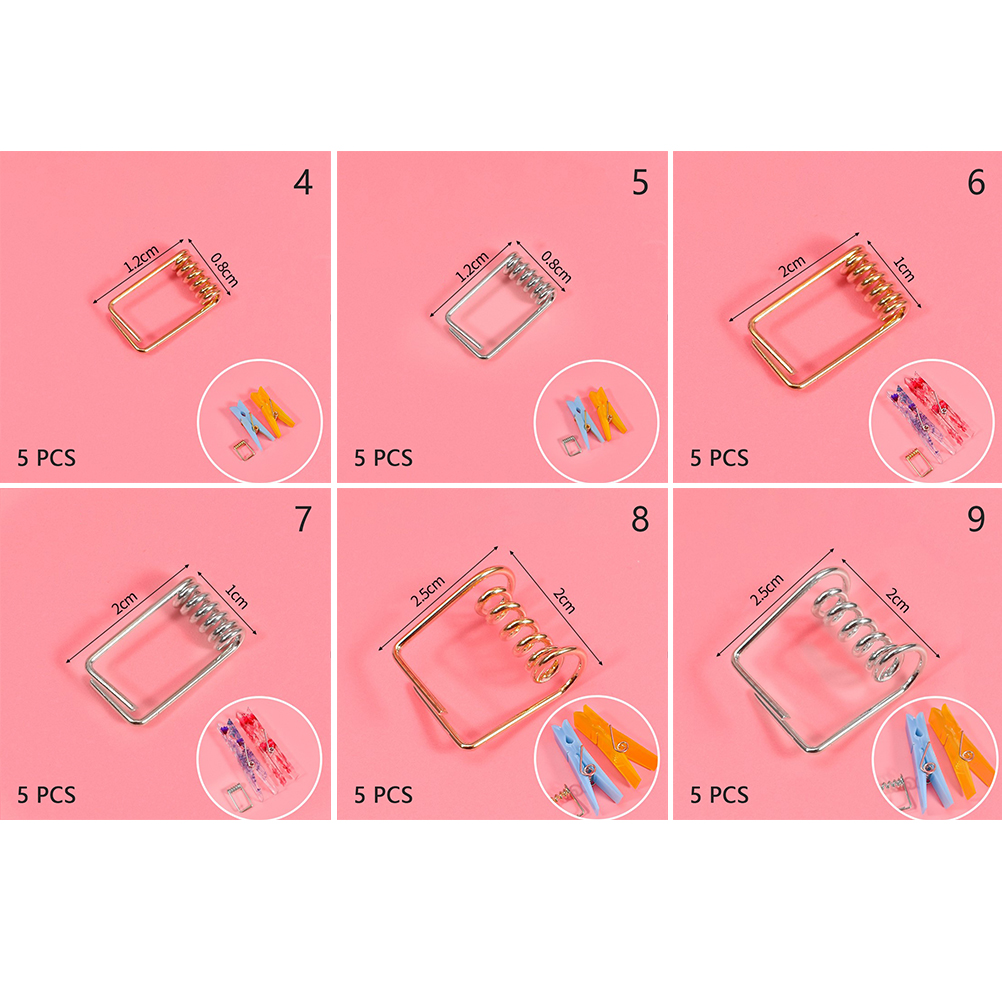 4
1.2cm
0.8cm
5 PCS

5
1.2cm
0.8cm
5 PCS

6
2cm
1cm
5 PCS

7
2cm
1cm
5 PCS

8
2.5cm
2cm
5 PCS

9
2.5cm
2cm
5 PCS