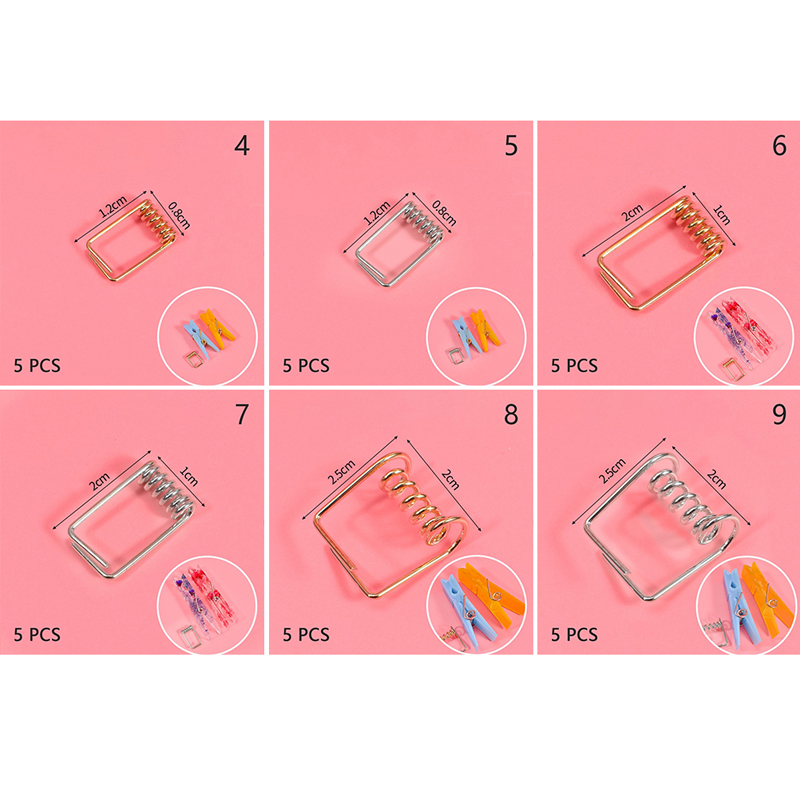 4
1.2cm
0.8cm
5 PCS

5
1.2cm
0.8cm
5 PCS

6
2cm
1cm
5 PCS

7
2cm
1cm
5 PCS

8
2.5cm
2cm
5 PCS

9
2.5cm
2cm
5 PCS