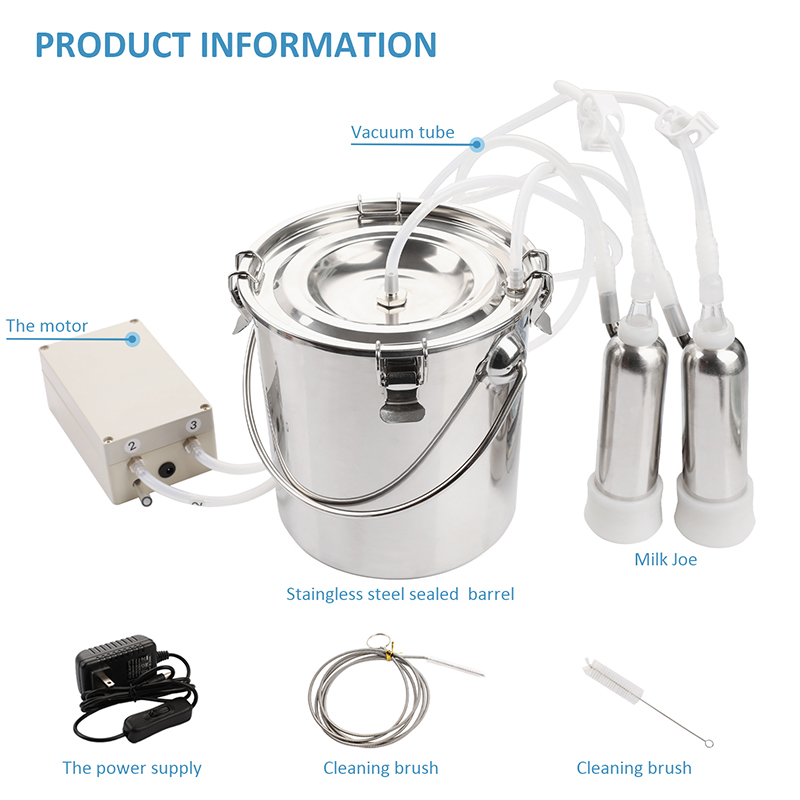 PRODUCT INFORMATION

Vacuum tube

The motor

2

3

Milk Joe

Staingless steel sealed barrel

The power supply

Cleaning brush

Cleaning brush