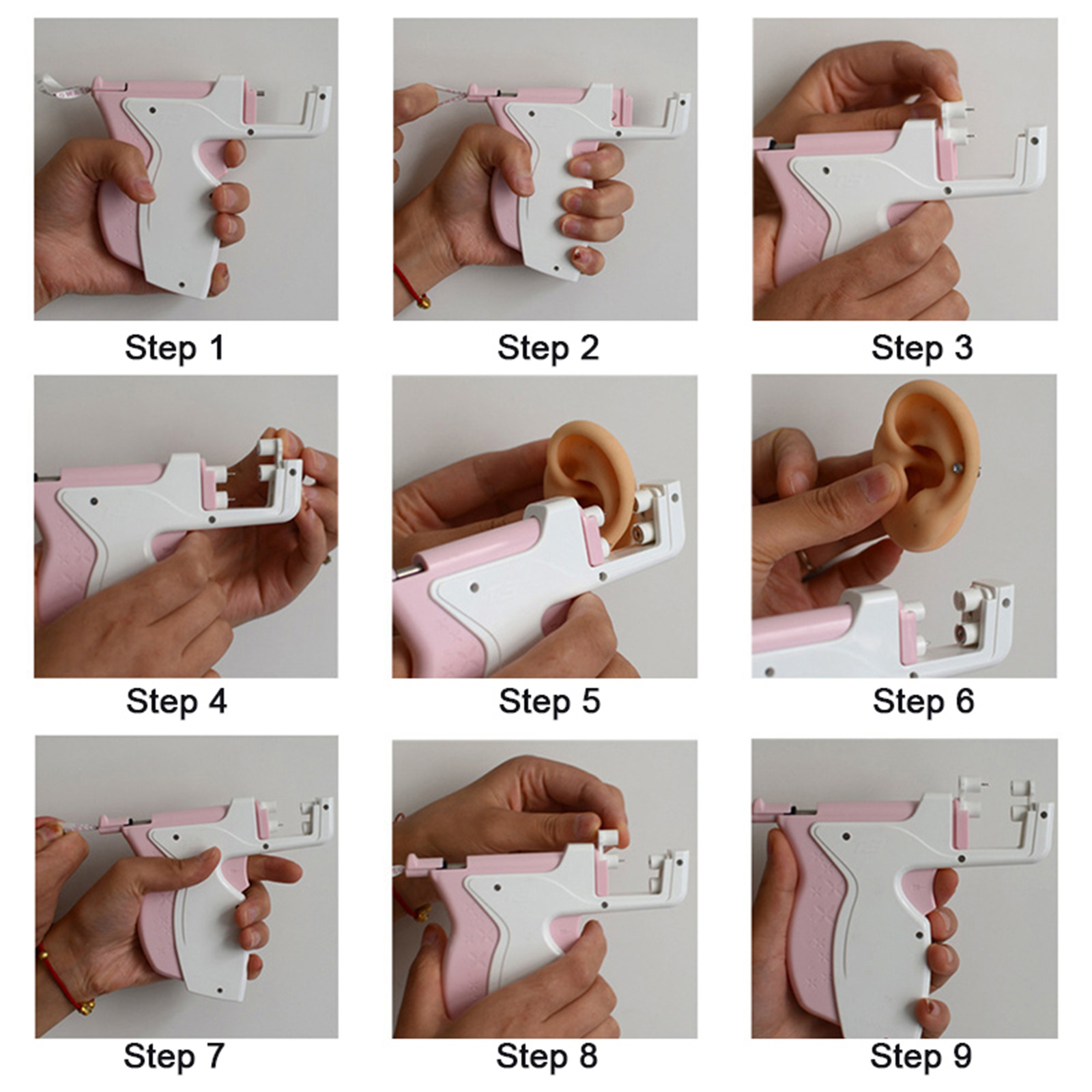 Step 1

Step 2

Step 3

Step 4

Step 5

Step 6

Step 7

Step 8

Step 9