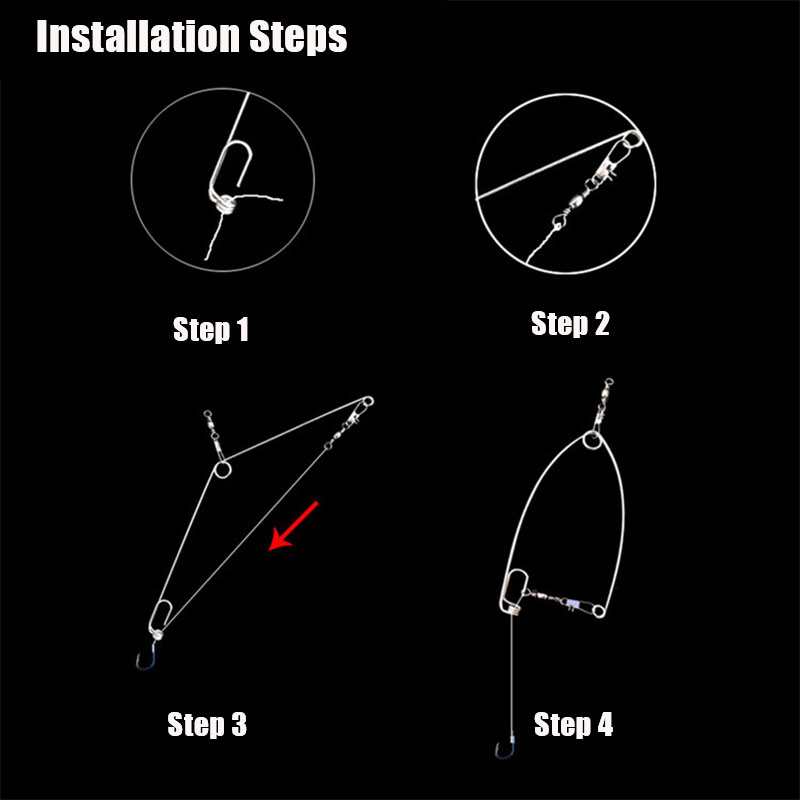 Installation Steps

Step 1

Step 2

Step 3

Step 4