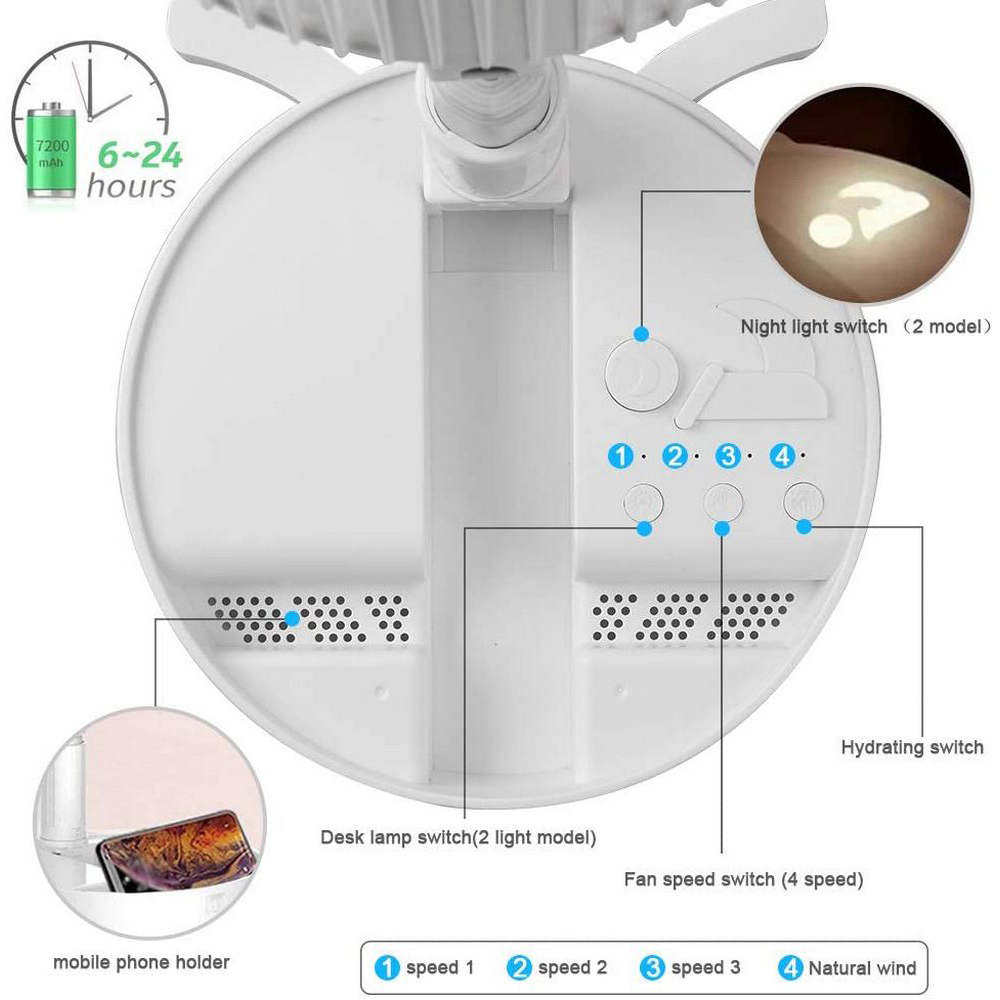 7200 mAh
6~24 hours

Night light switch （2 model）

1 · 2 · 3 · 4 ·

Hydrating switch

Desk lamp switch(2 light model)

Fan speed switch (4 speed)

mobile phone holder

1 speed 1 2 speed 2 3 speed 3 4 Natural wind