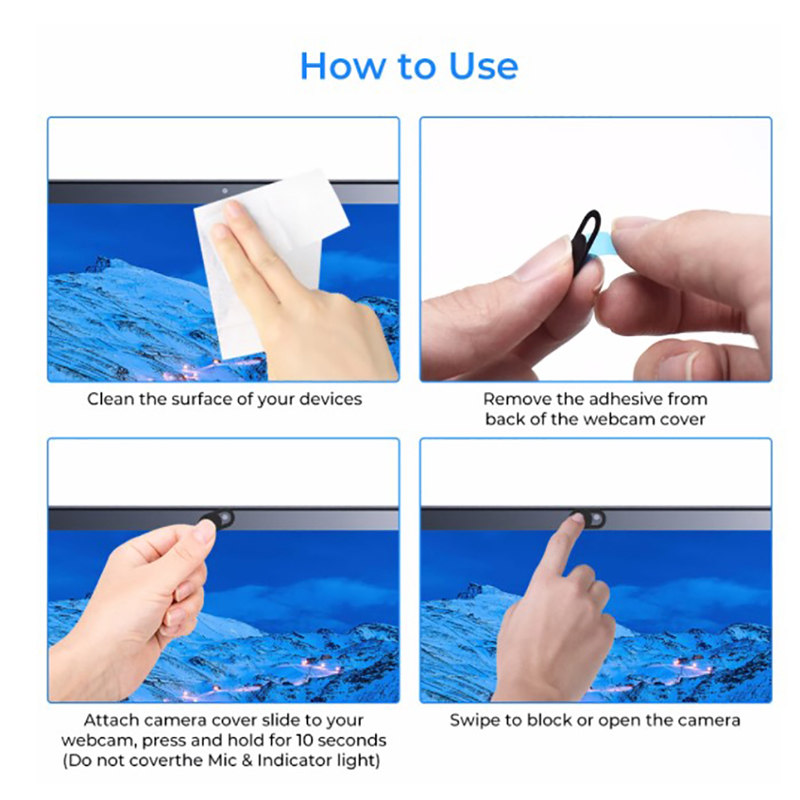 How to Use

Clean the surface of your devices

Remove the adhesive from back of the webcam cover

Attach camera cover slide to your webcam, press and hold for 10 seconds (Do not coverthe Mic & Indicator light)

Swipe to block or open the camera