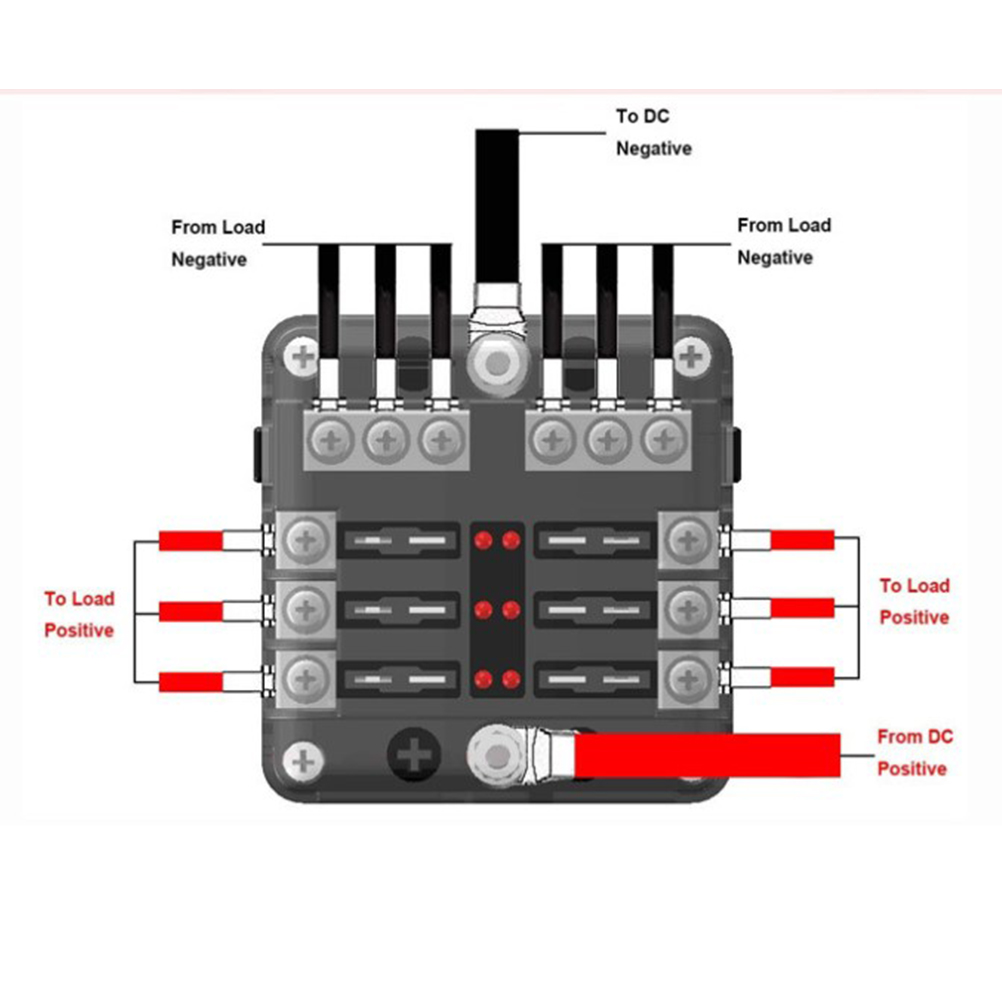 To DC Negative

From Load Negative

From Load Negative

To Load Positive

To Load Positive

From DC Positive