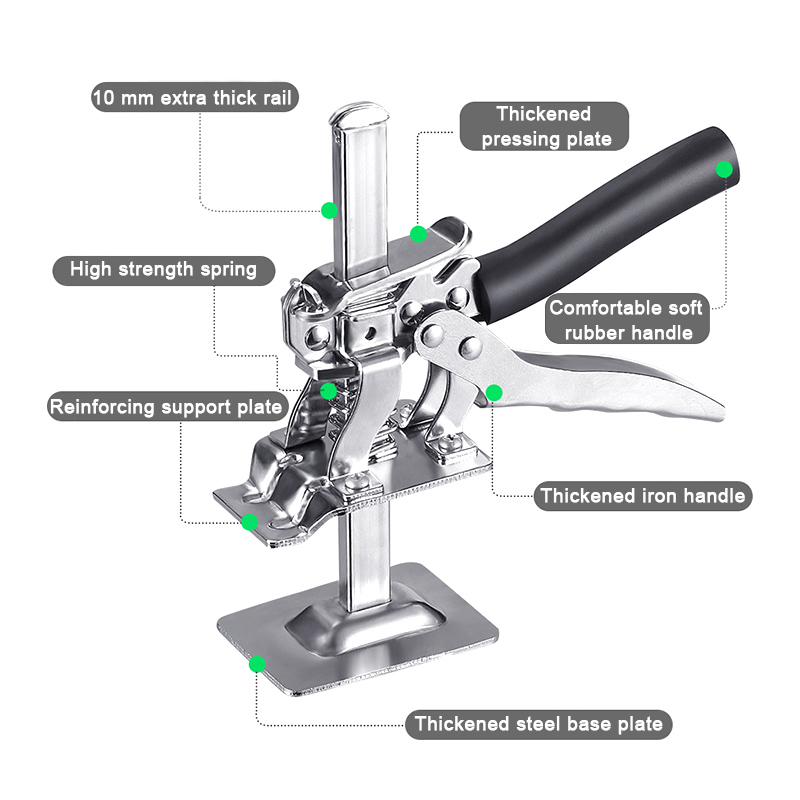 10 mm extra thick rail

Thickened pressing plate

High strength spring

Comfortable soft rubber handle

Reinforcing support plate

Thickened iron handle

Thickened steel base plate