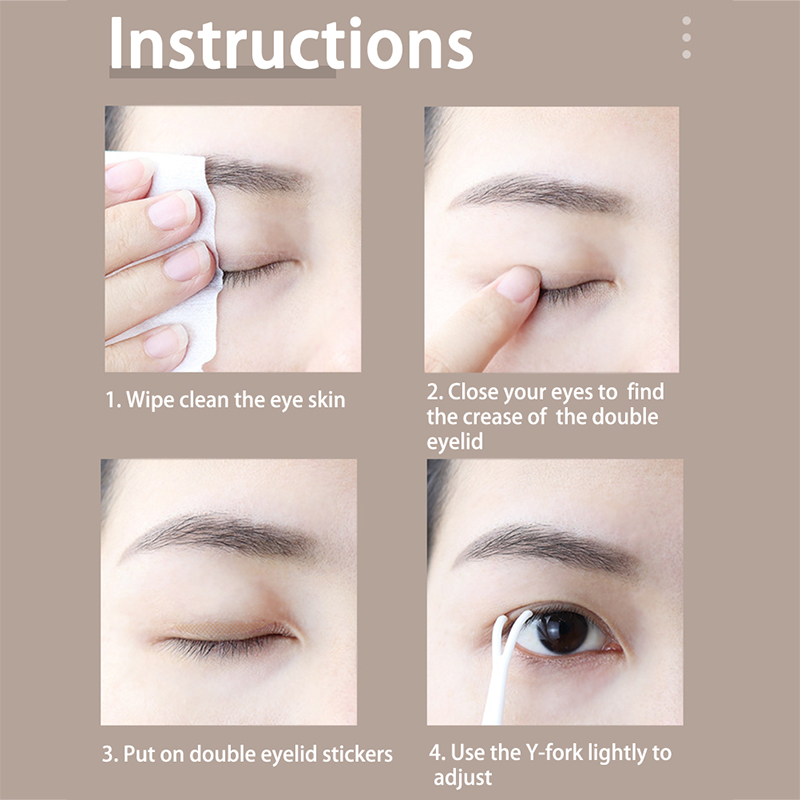 Instructions

1. Wipe clean the eye skin

2. Close your eyes to find the crease of the double eyelid

3. Put on double eyelid stickers

4. Use the Y-fork lightly to adjust