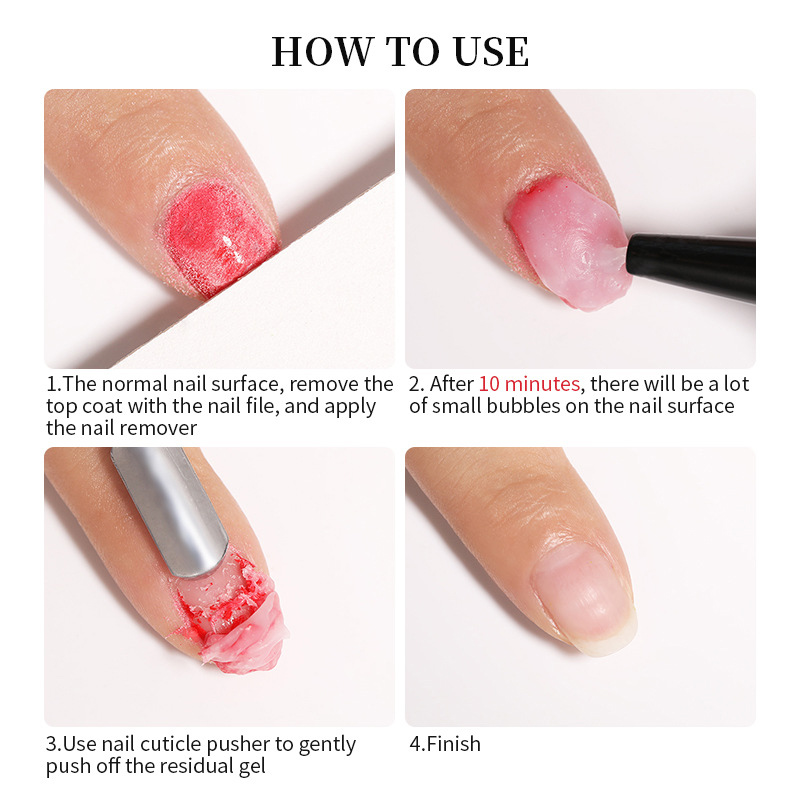 HOW TO USE

1.The normal nail surface, remove the top coat with the nail file, and apply the nail remover

2. After 10 minutes, there will be a lot of small bubbles on the nail surface

3.Use nail cuticle pusher to gently push off the residual gel

4.Finish