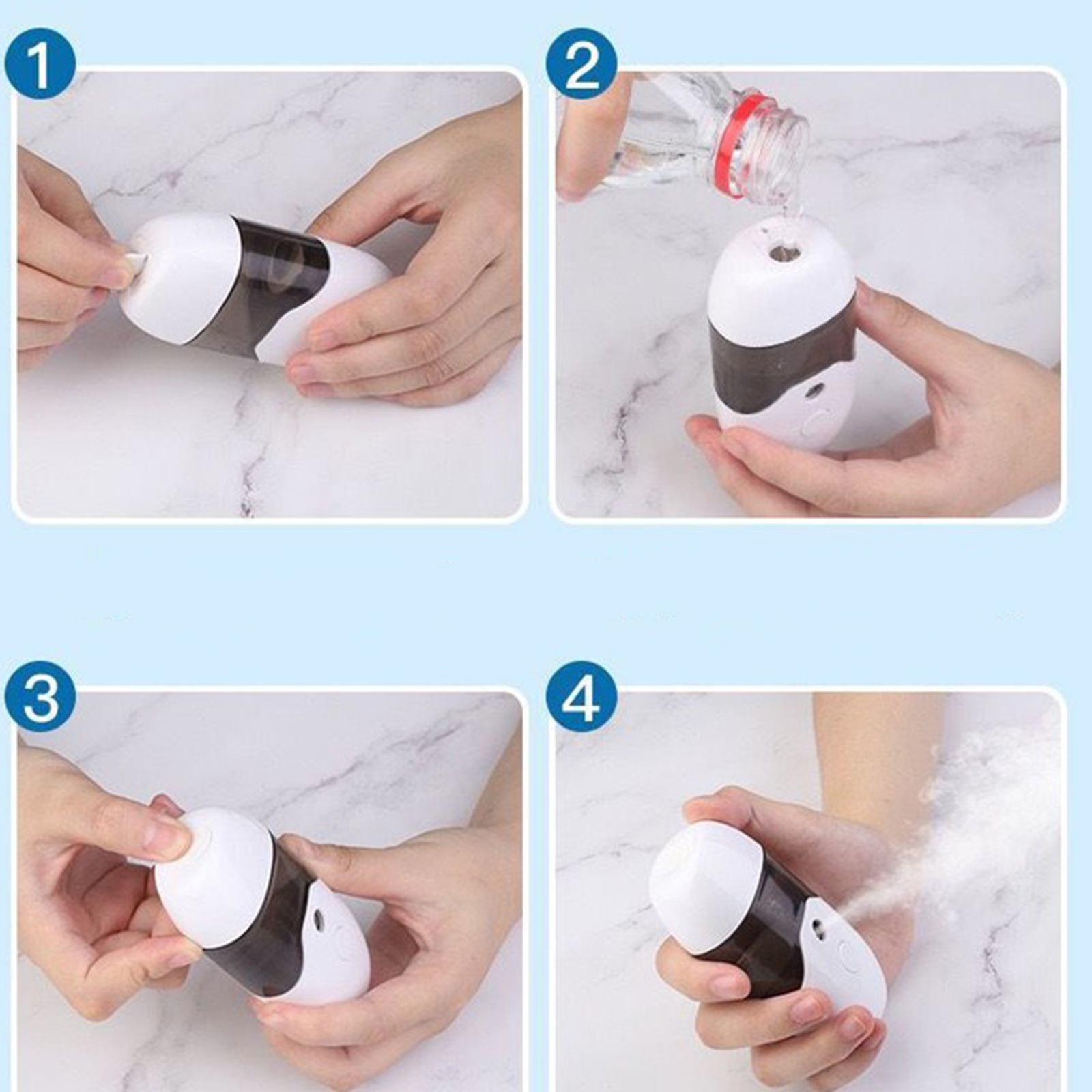 1

2

3

4