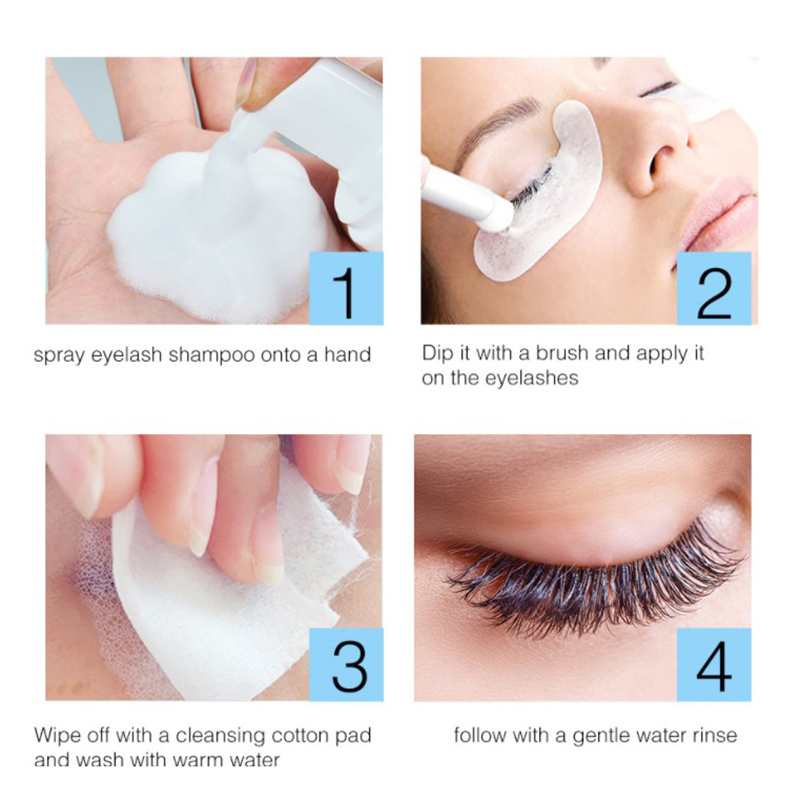 1

spray eyelash shampoo onto a hand

2

Dip it with a brush and apply it on the eyelashes

3

Wipe off with a cleansing cotton pad and wash with warm water

4

follow with a gentle water rinse