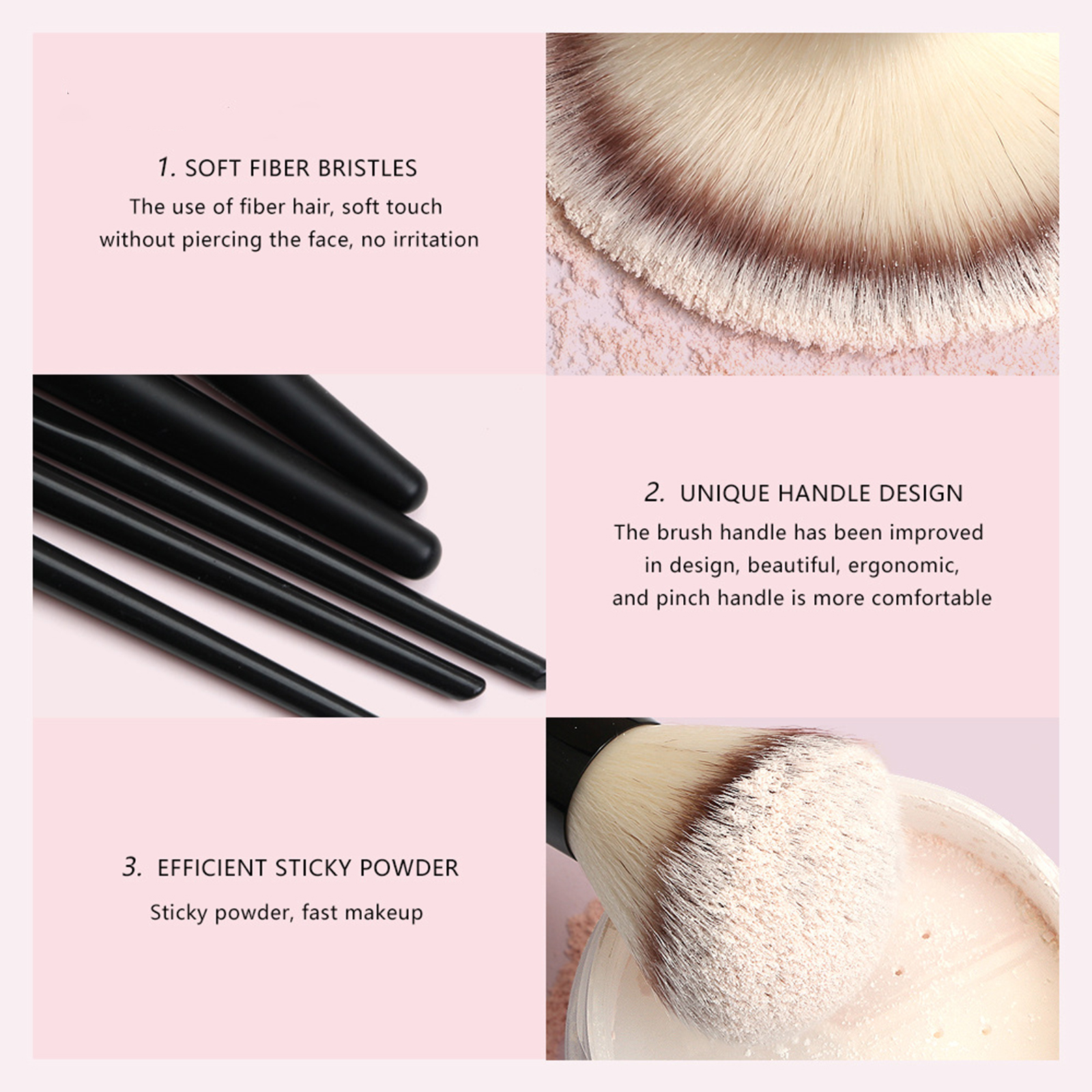 1. SOFT FIBER BRISTLES

The use of fiber hair, soft touch without piercing the face, no irritation

2. UNIQUE HANDLE DESIGN

The brush handle has been improved in design, beautiful, ergonomic, and pinch handle is more comfortable

3. EFFICIENT STICKY POWDER

Sticky powder, fast makeup