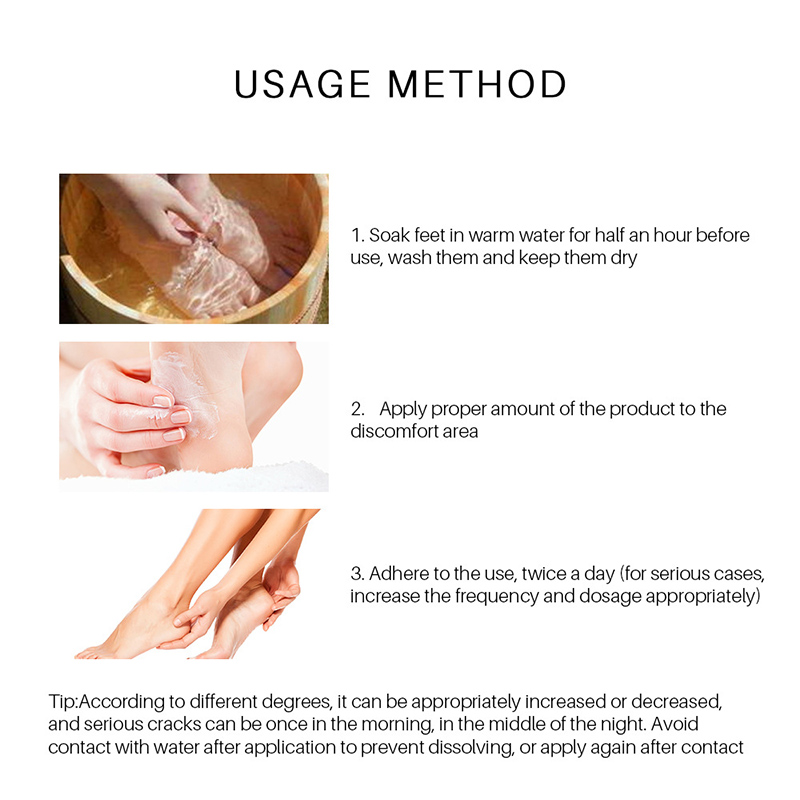 USAGE METHOD

1. Soak feet in warm water for half an hour before use, wash them and keep them dry

2. Apply proper amount of the product to the discomfort area

3. Adhere to the use, twice a day (for serious cases, increase the frequency and dosage appropriately)

Tip:According to different degrees, it can be appropriately increased or decreased, and serious cracks can be once in the morning, in the middle of the night. Avoid contact with water after application to prevent dissolving, or apply again after contact