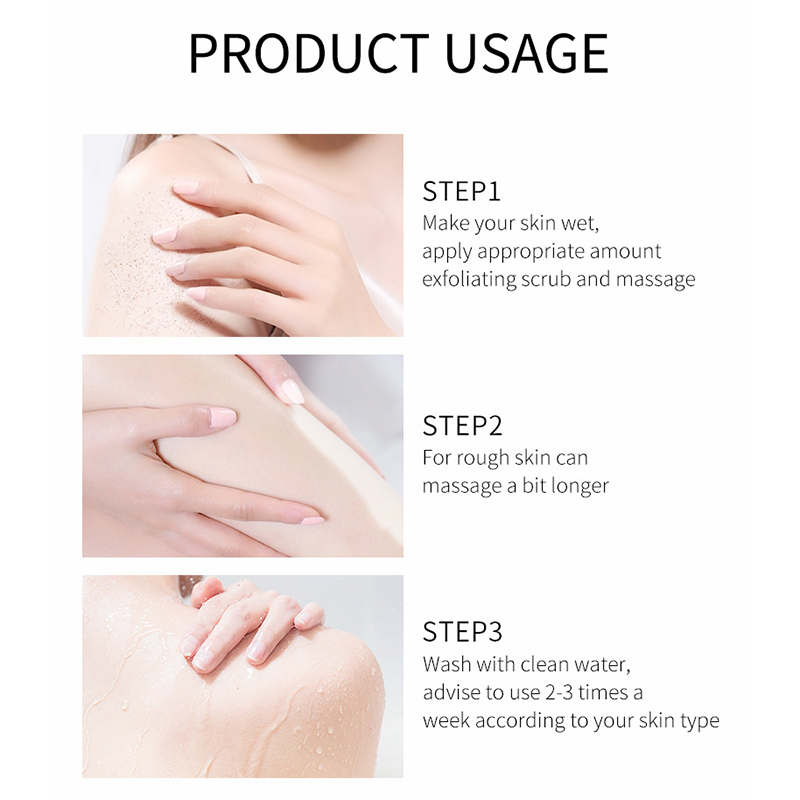 PRODUCT USAGE

STEP1
Make your skin wet, apply appropriate amount exfoliating scrub and massage

STEP2
For rough skin can massage a bit longer

STEP3
Wash with clean water, advise to use 2-3 times a week according to your skin type