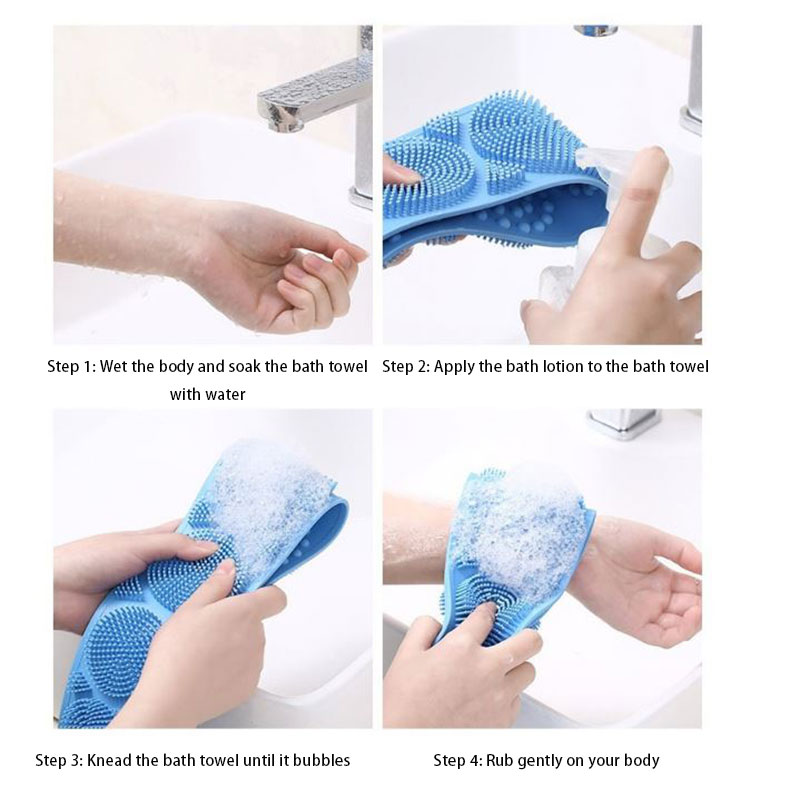 Step 1: Wet the body and soak the bath towel with water

Step 2: Apply the bath lotion to the bath towel

Step 3: Knead the bath towel until it bubbles

Step 4: Rub gently on your body