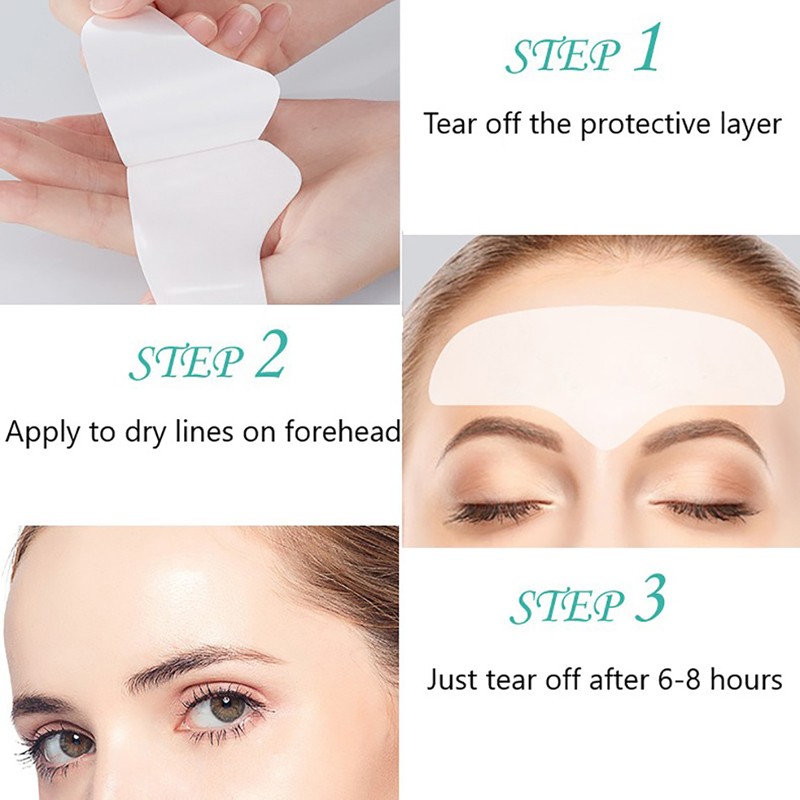 STEP 1

Tear off the protective layer

STEP 2

Apply to dry lines on forehead

STEP 3

Just tear off after 6-8 hours