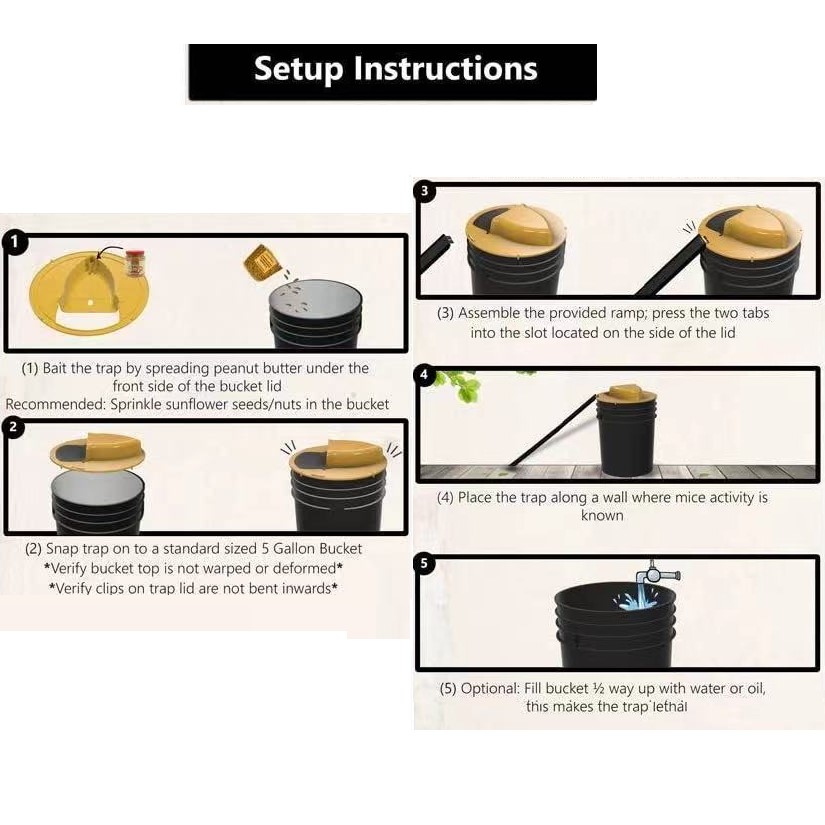 Setup Instructions

1

(1) Bait the trap by spreading peanut butter under the front side of the bucket lid
Recommended: Sprinkle sunflower seeds/nuts in the bucket

2

(2) Snap trap on to a standard sized 5 Gallon Bucket
*Verify bucket top is not warped or deformed*
*Verify clips on trap lid are not bent inwards*

3

(3) Assemble the provided ramp; press the two tabs into the slot located on the side of the lid

4

(4) Place the trap along a wall where mice activity is known

5

(5) Optional: Fill bucket ½ way up with water or oil, this makes the trap lethal