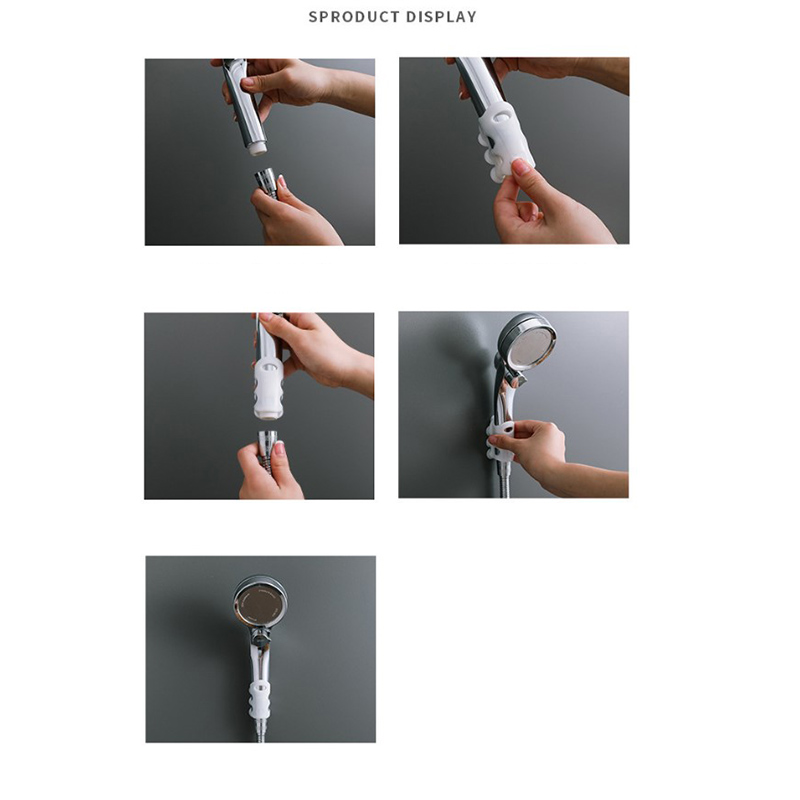 SPRODUCT DISPLAY