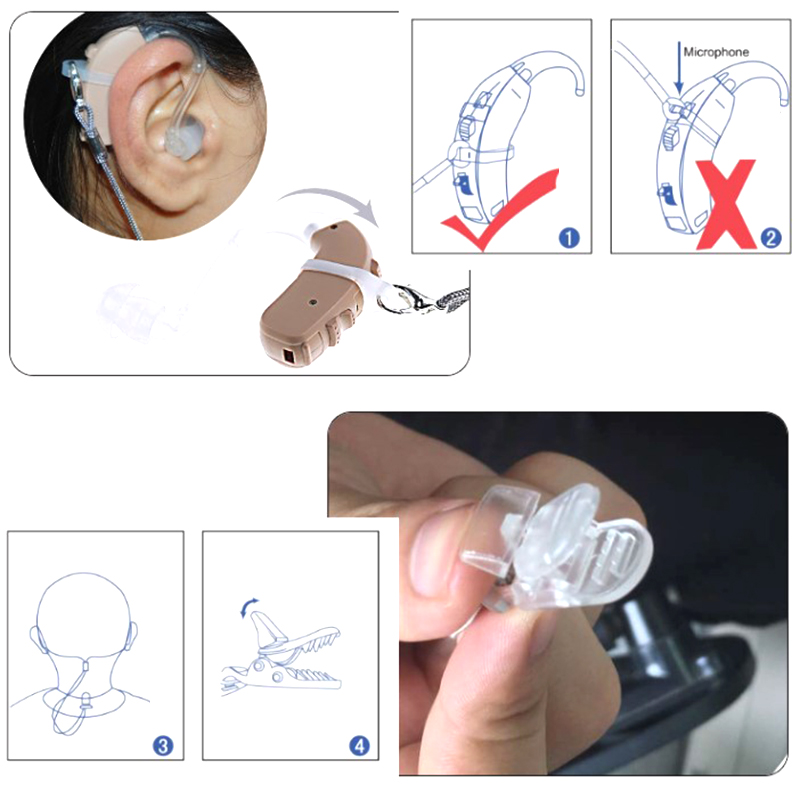 1

Microphone

2

3

4