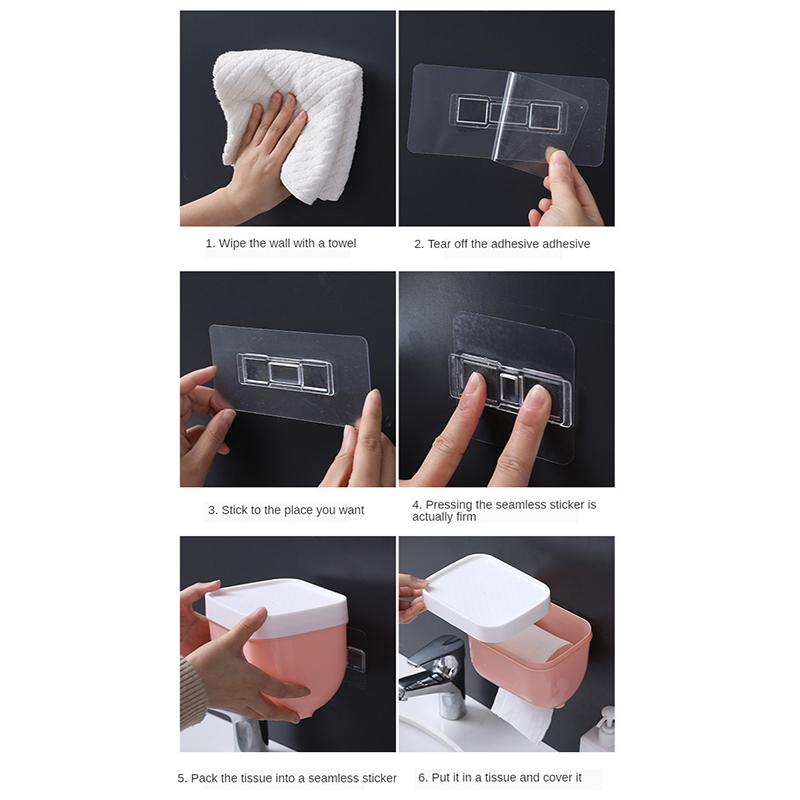 1. Wipe the wall with a towel

2. Tear off the adhesive adhesive

3. Stick to the place you want

4. Pressing the seamless sticker is actually firm

5. Pack the tissue into a seamless sticker

6. Put it in a tissue and cover it