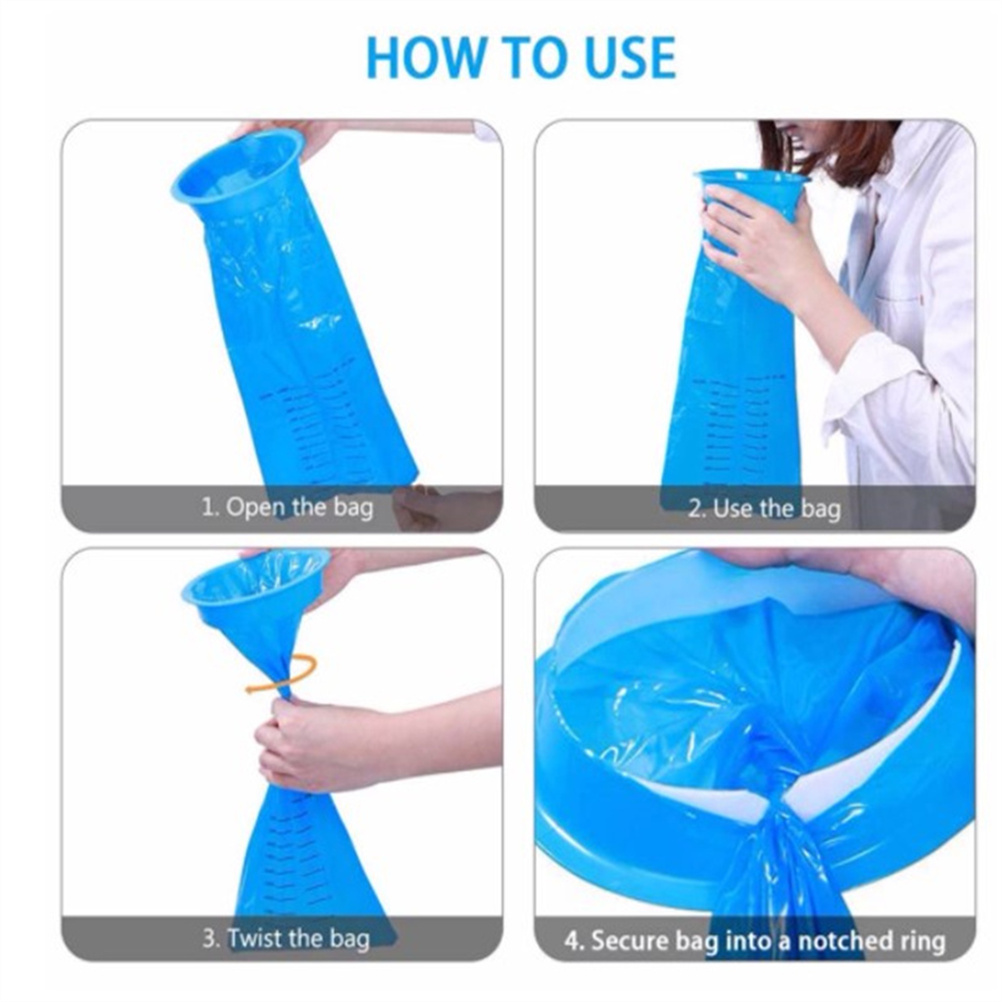 HOW TO USE

1. Open the bag

2. Use the bag

3. Twist the bag

4. Secure bag into a notched ring