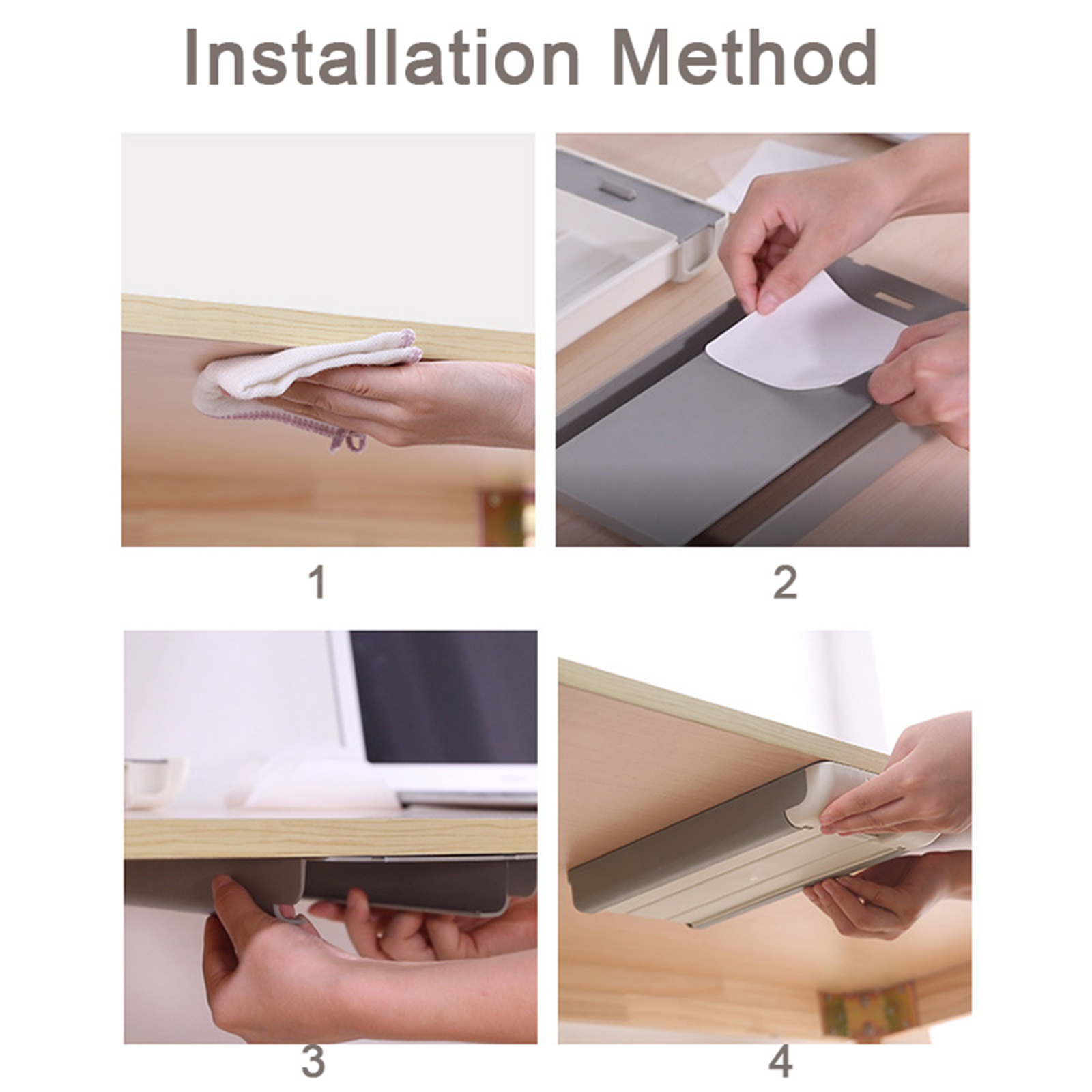 Installation Method

1

2

3

4