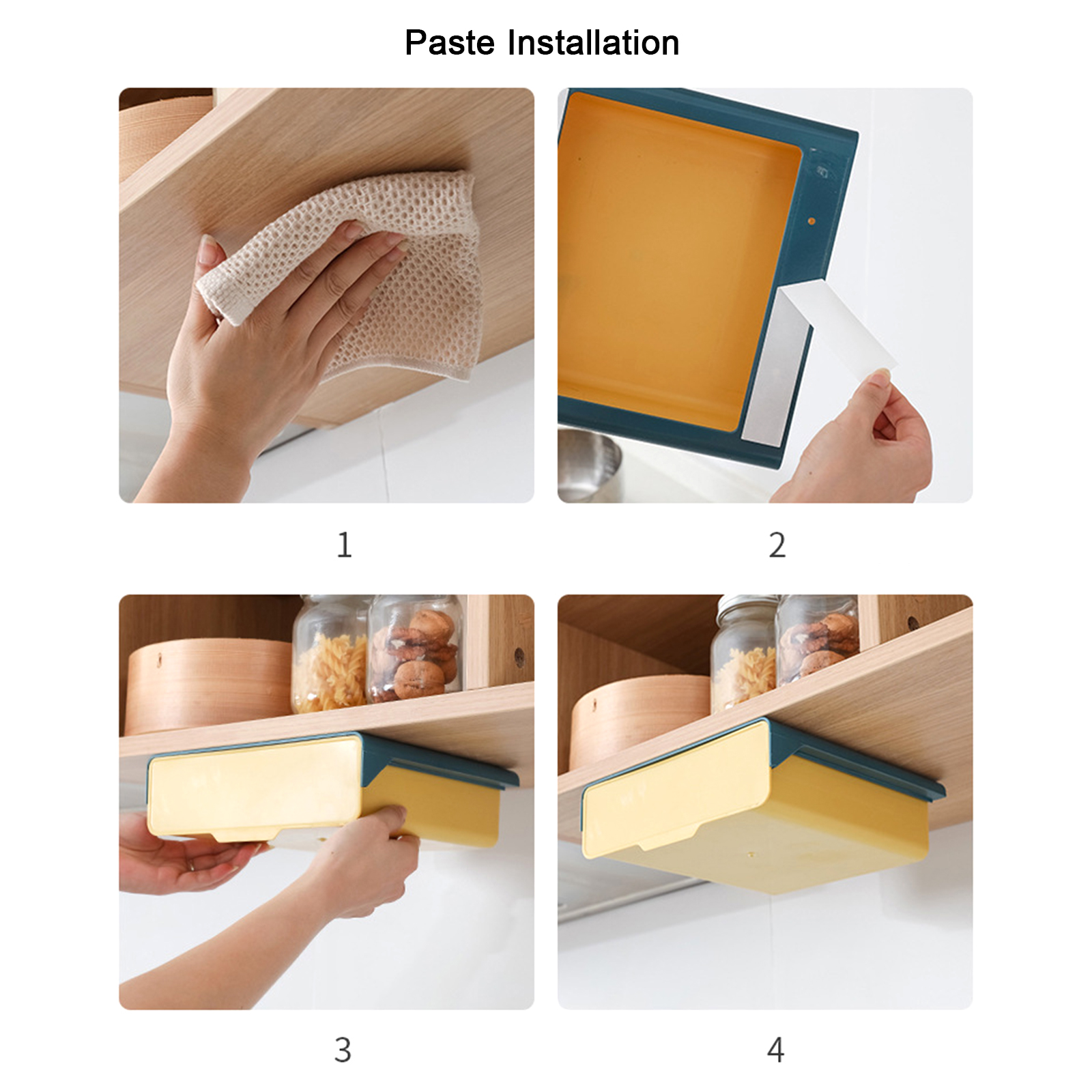 Paste Installation

1

2

3

4