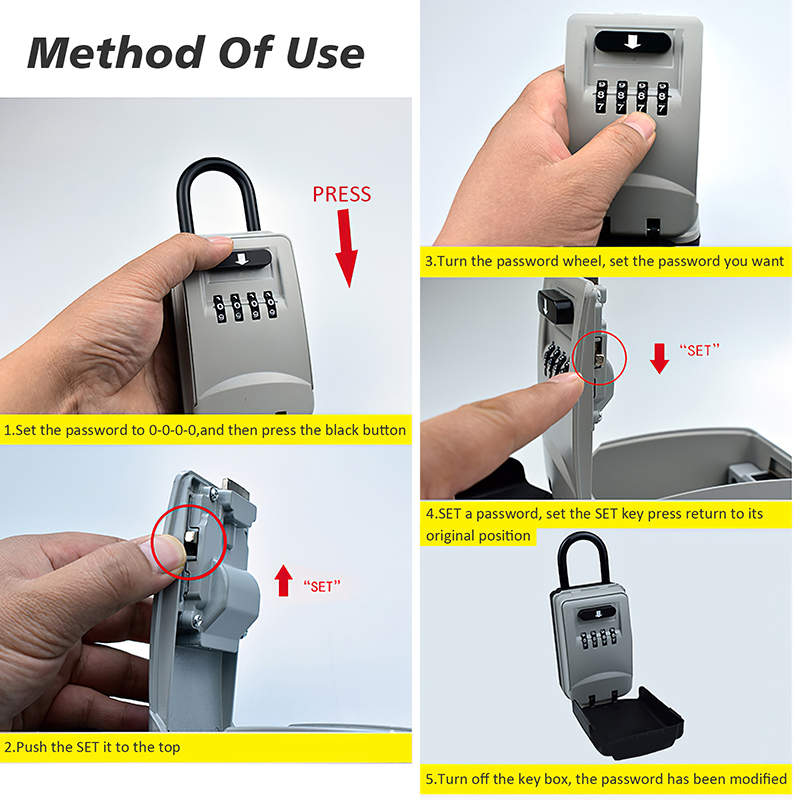 Method Of Use

PRESS

1.Set the password to 0-0-0-0,and then press the black button

"SET"

2.Push the SET it to the top

3.Turn the password wheel, set the password you want

"SET"

4.SET a password, set the SET key press return to its original position

5.Turn off the key box, the password has been modified