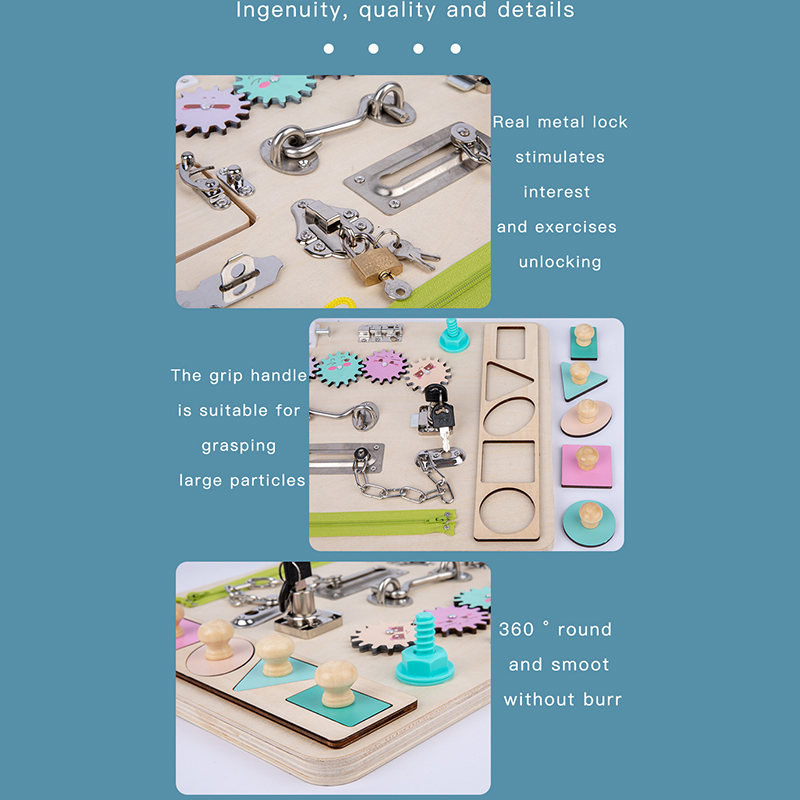 Ingenuity, quality and details

Real metal lock stimulates interest and exercises unlocking

The grip handle is suitable for grasping large particles

360 ° round and smoot without burr