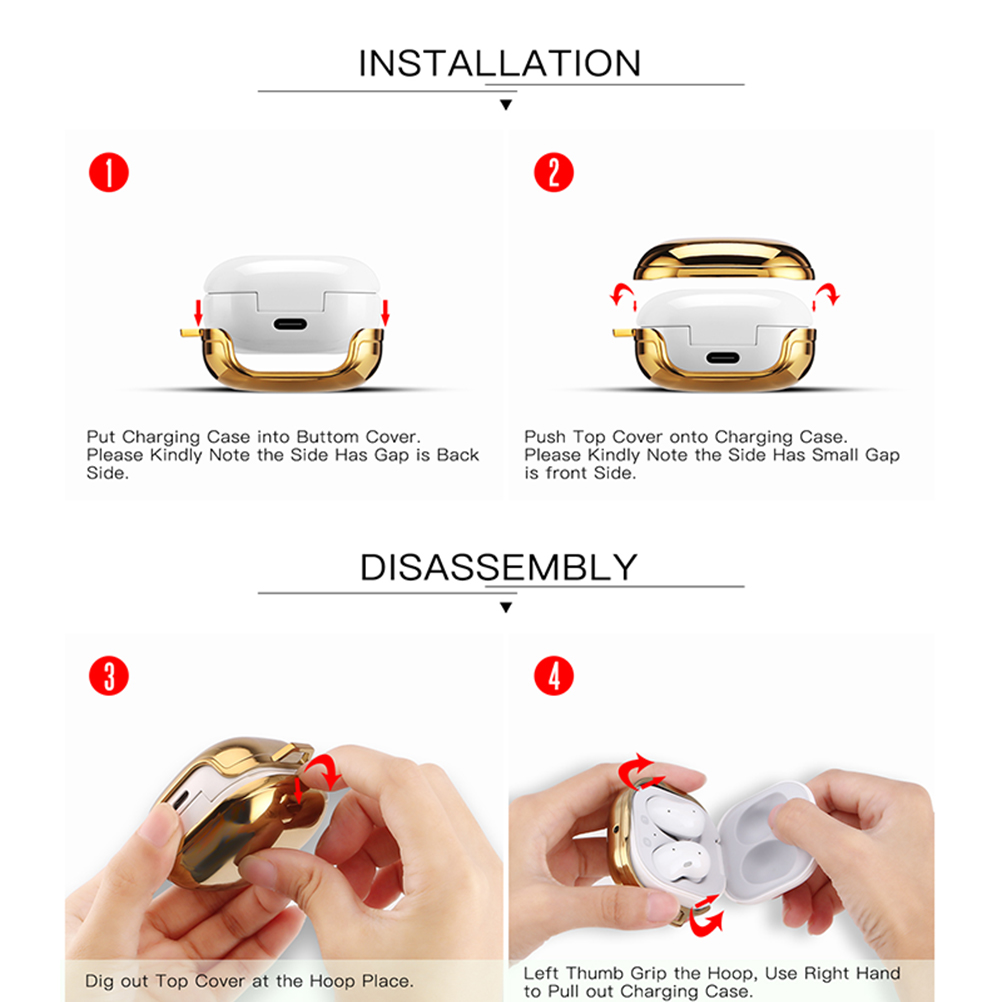 INSTALLATION

1

Put Charging Case into Buttom Cover. Please Kindly Note the Side Has Gap is Back Side.

2

Push Top Cover onto Charging Case. Please Kindly Note the Side Has Small Gap is front Side.

DISASSEMBLY

3

Dig out Top Cover at the Hoop Place.

4

Left Thumb Grip the Hoop, Use Right Hand to Pull out Charging Case.