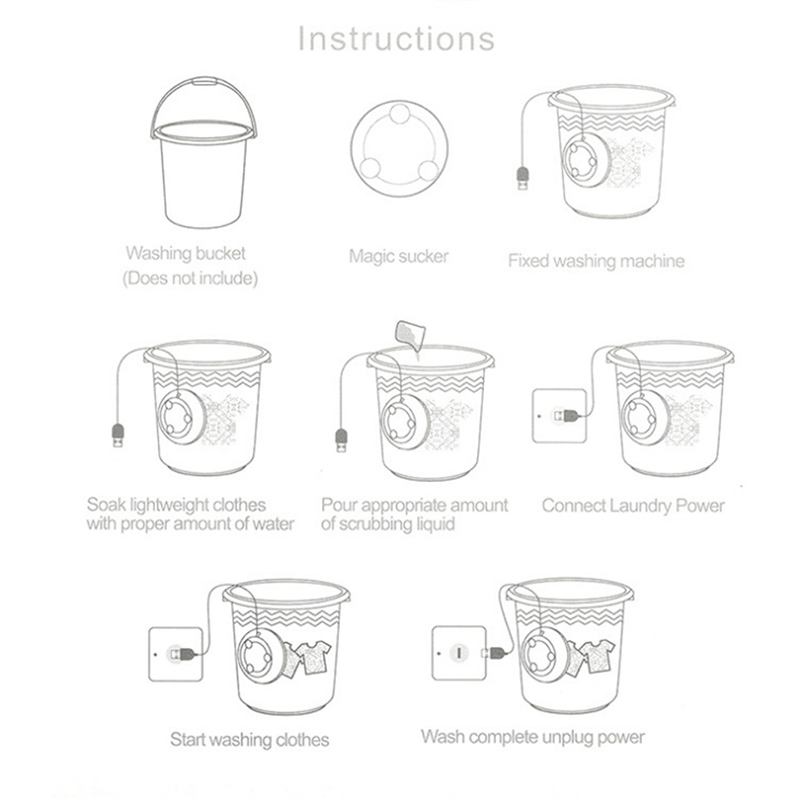 Instructions

Washing bucket
(Does not include)

Magic sucker

Fixed washing machine

Soak lightweight clothes with proper amount of water

Pour appropriate amount of scrubbing liquid

Connect Laundry Power

Start washing clothes

Wash complete unplug power