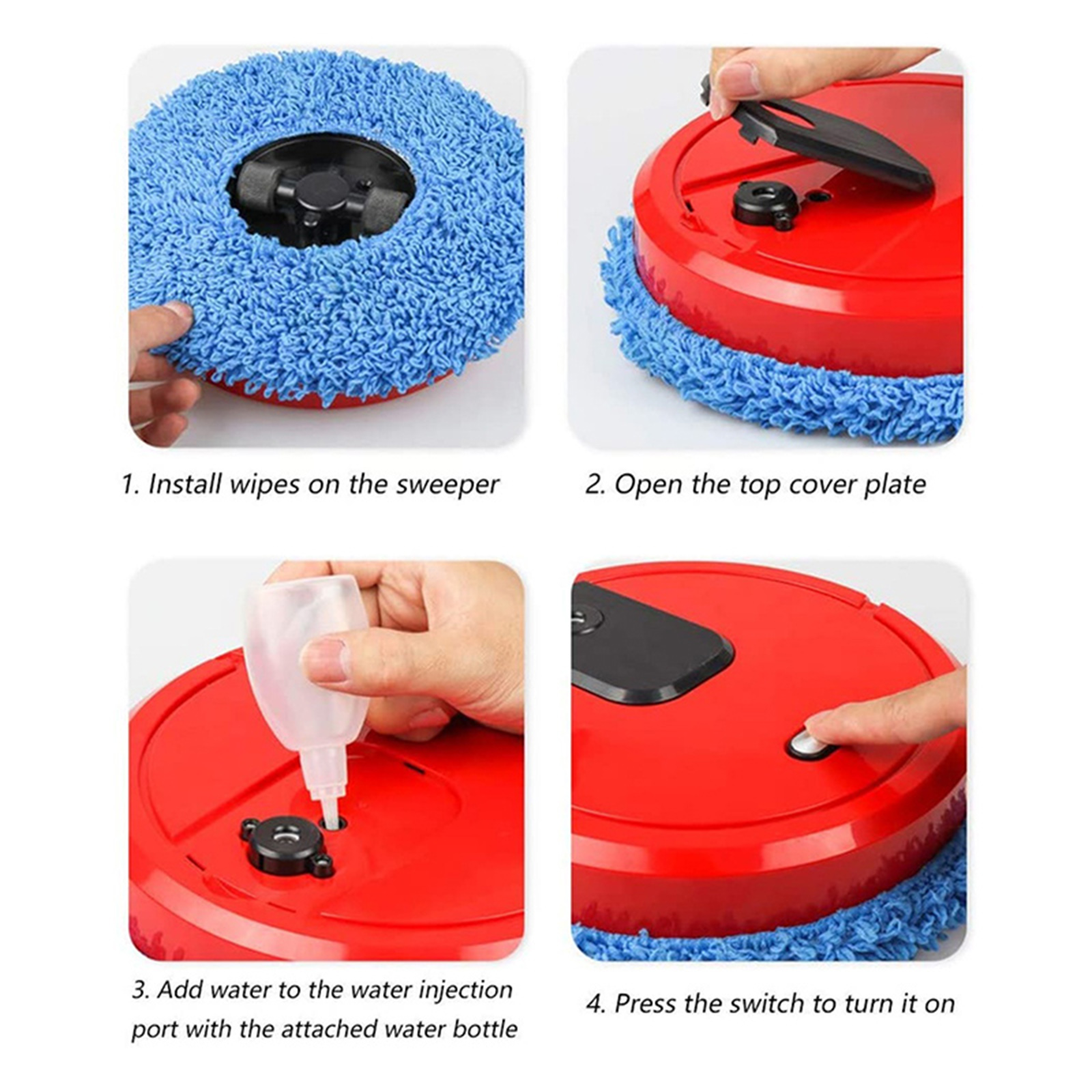 1. Install wipes on the sweeper

2. Open the top cover plate

3. Add water to the water injection port with the attached water bottle

4. Press the switch to turn it on