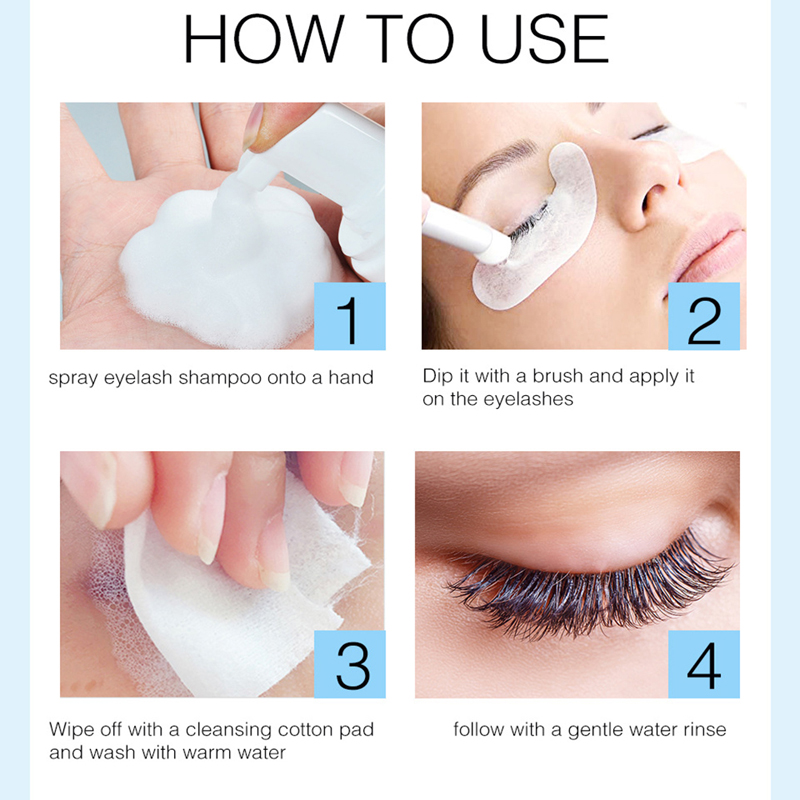 HOW TO USE

1

spray eyelash shampoo onto a hand

2

Dip it with a brush and apply it on the eyelashes

3

Wipe off with a cleansing cotton pad and wash with warm water

4

follow with a gentle water rinse