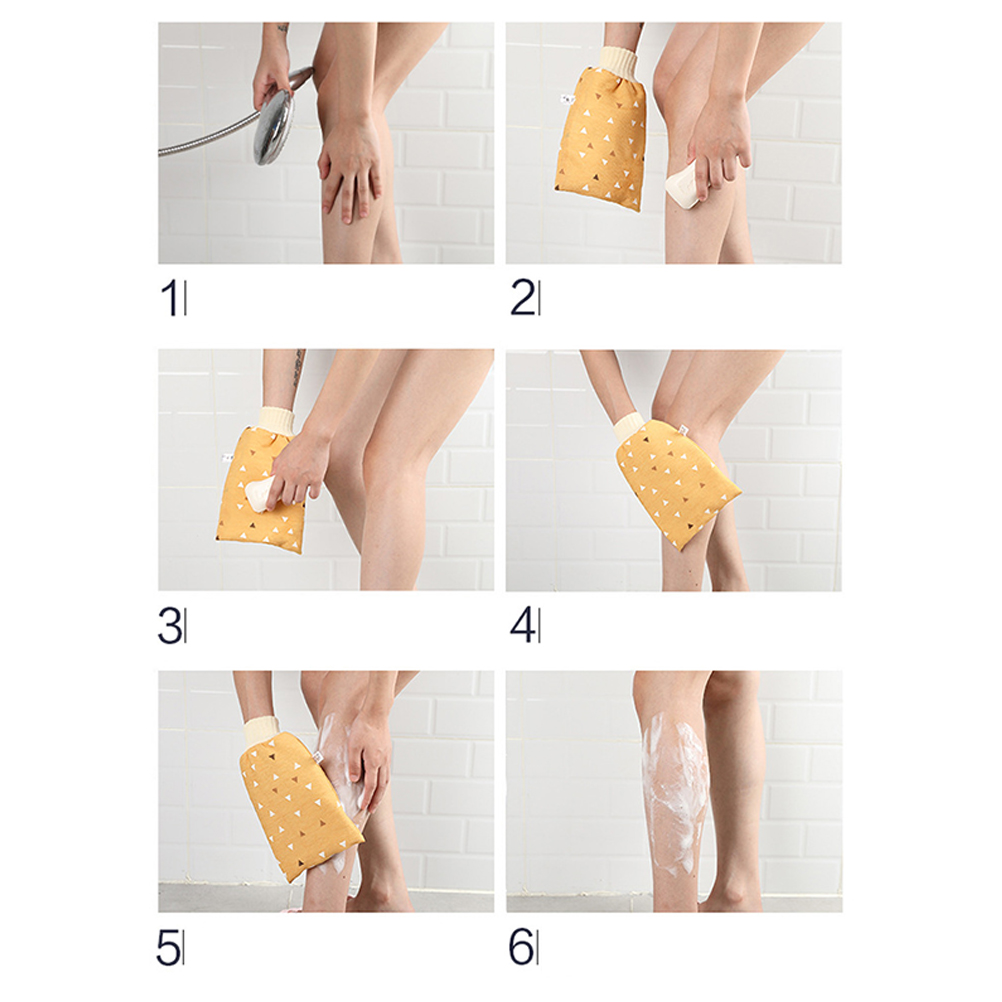 1|

2|

3|

4|

5|

6|