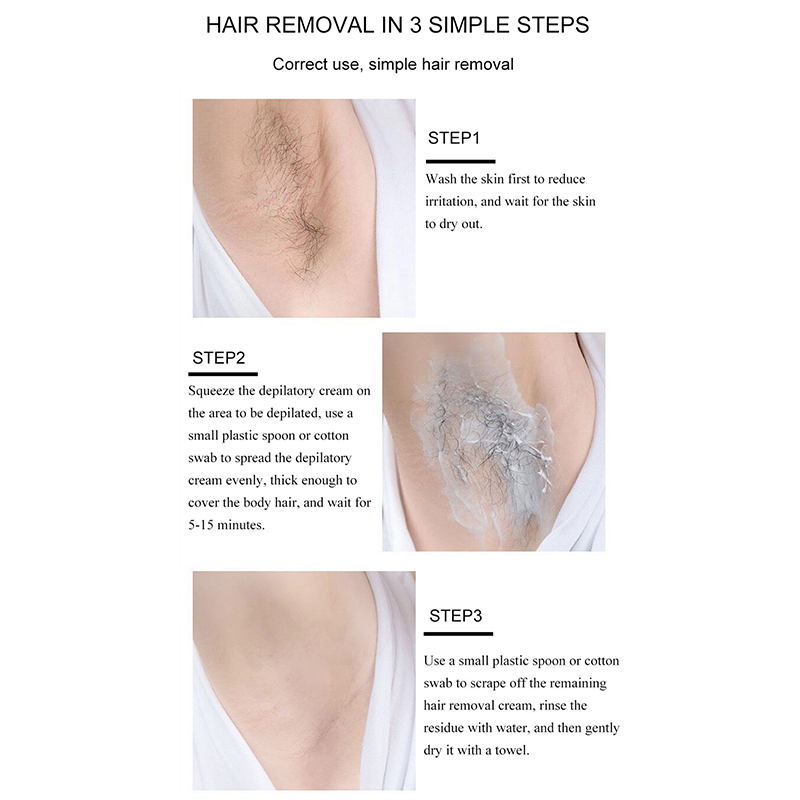 HAIR REMOVAL IN 3 SIMPLE STEPS

Correct use, simple hair removal

STEP1

Wash the skin first to reduce irritation, and wait for the skin to dry out.

STEP2

Squeeze the depilatory cream on the area to be depilated, use a small plastic spoon or cotton swab to spread the depilatory cream evenly, thick enough to cover the body hair, and wait for 5-15 minutes.

STEP3

Use a small plastic spoon or cotton swab to scrape off the remaining hair removal cream, rinse the residue with water, and then gently dry it with a towel.