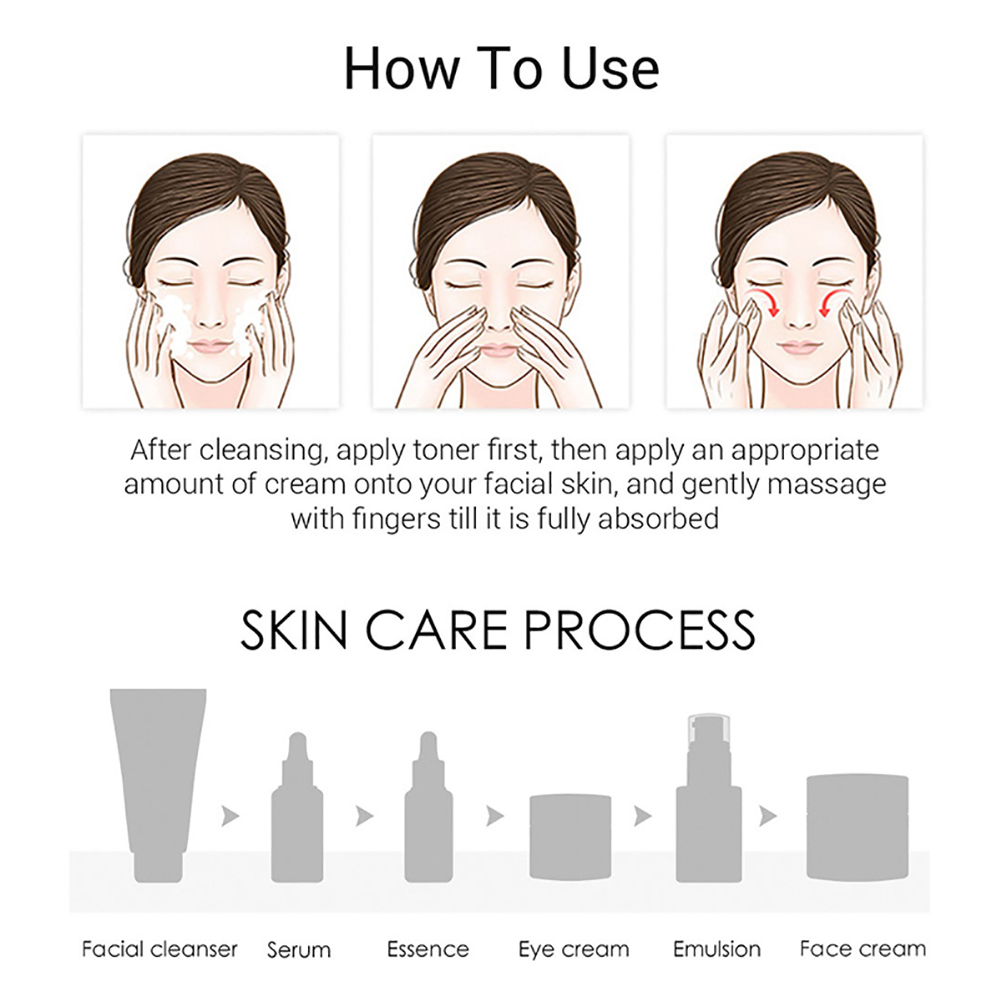 How To Use

After cleansing, apply toner first, then apply an appropriate amount of cream onto your facial skin, and gently massage with fingers till it is fully absorbed

SKIN CARE PROCESS

Facial cleanser Serum Essence Eye cream Emulsion Face cream