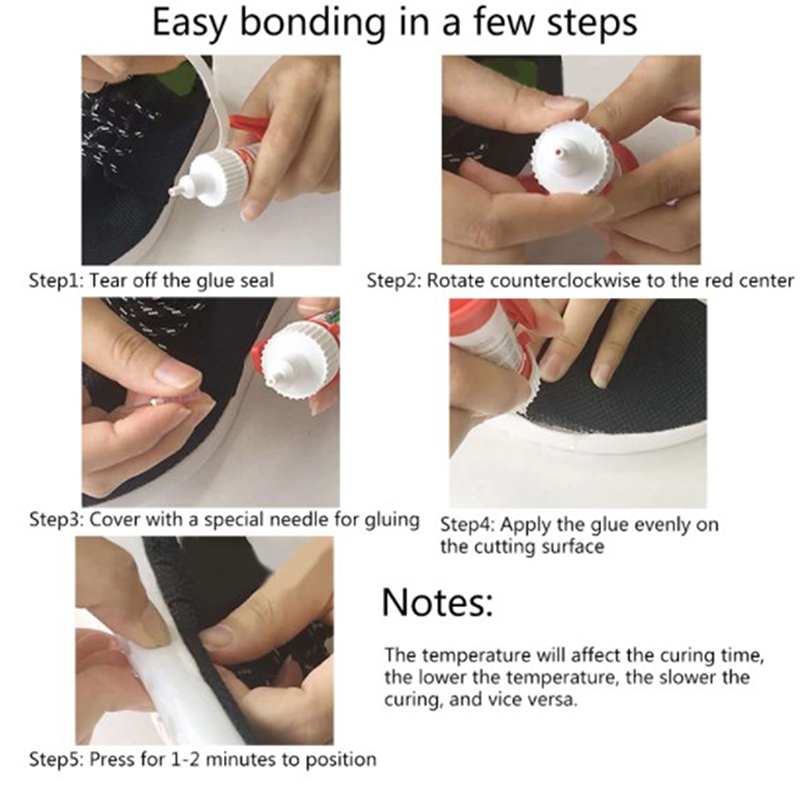 Easy bonding in a few steps

Step1: Tear off the glue seal

Step2: Rotate counterclockwise to the red center

Step3: Cover with a special needle for gluing

Step4: Apply the glue evenly on the cutting surface

Step5: Press for 1-2 minutes to position

Notes:

The temperature will affect the curing time, the lower the temperature, the slower the curing, and vice versa.