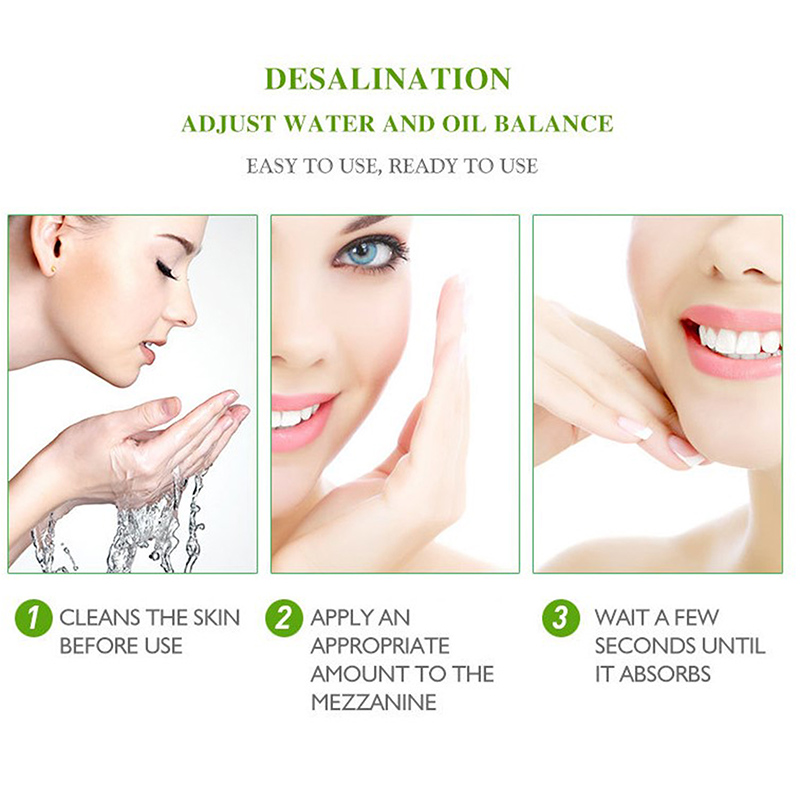 DESALINATION

ADJUST WATER AND OIL BALANCE

EASY TO USE, READY TO USE

1 CLEANS THE SKIN BEFORE USE

2 APPLY AN APPROPRIATE AMOUNT TO THE MEZZANINE

3 WAIT A FEW SECONDS UNTIL IT ABSORBS