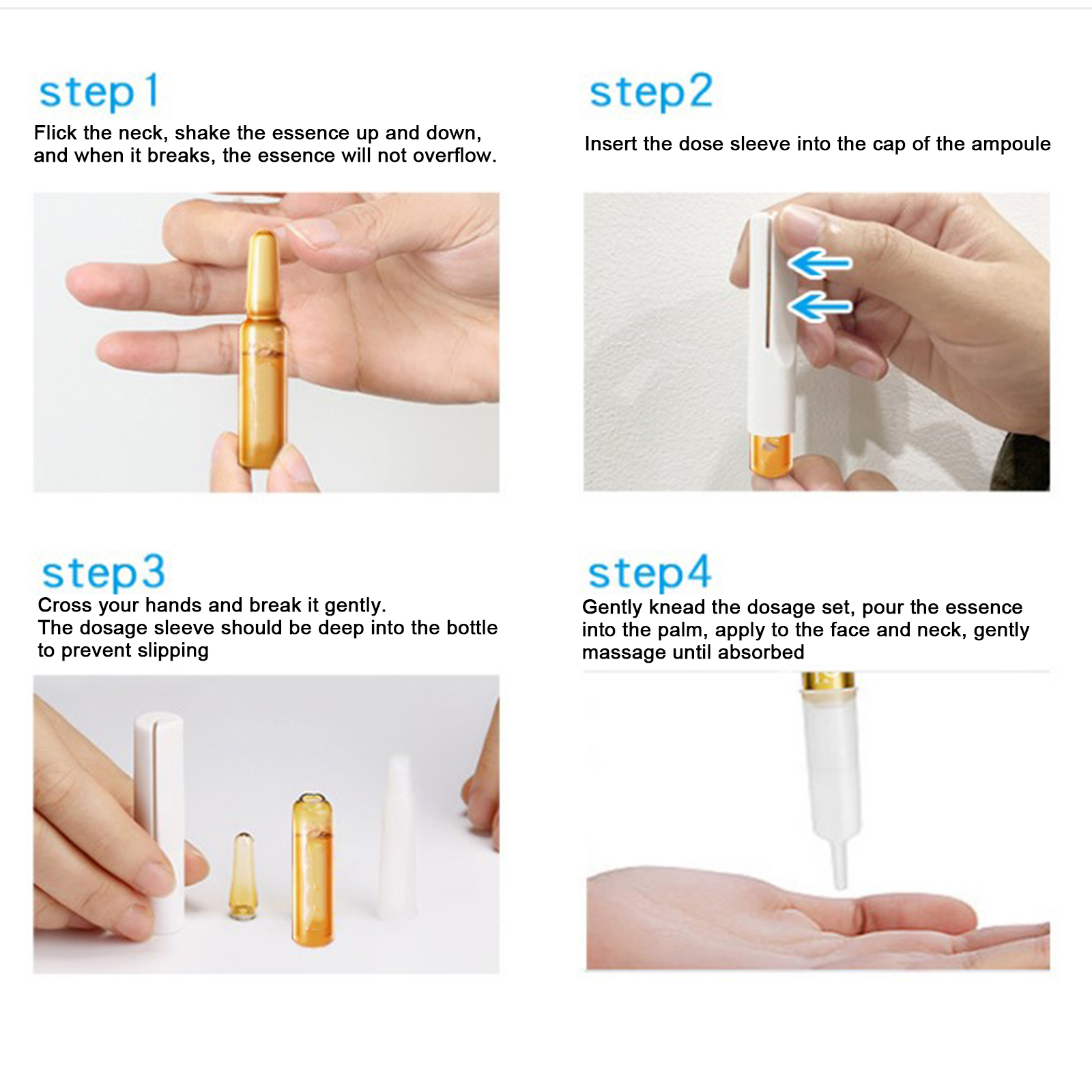 step1

Flick the neck, shake the essence up and down, and when it breaks, the essence will not overflow.

step2

Insert the dose sleeve into the cap of the ampoule

step3

Cross your hands and break it gently.
The dosage sleeve should be deep into the bottle to prevent slipping

step4

Gently knead the dosage set, pour the essence into the palm, apply to the face and neck, gently massage until absorbed