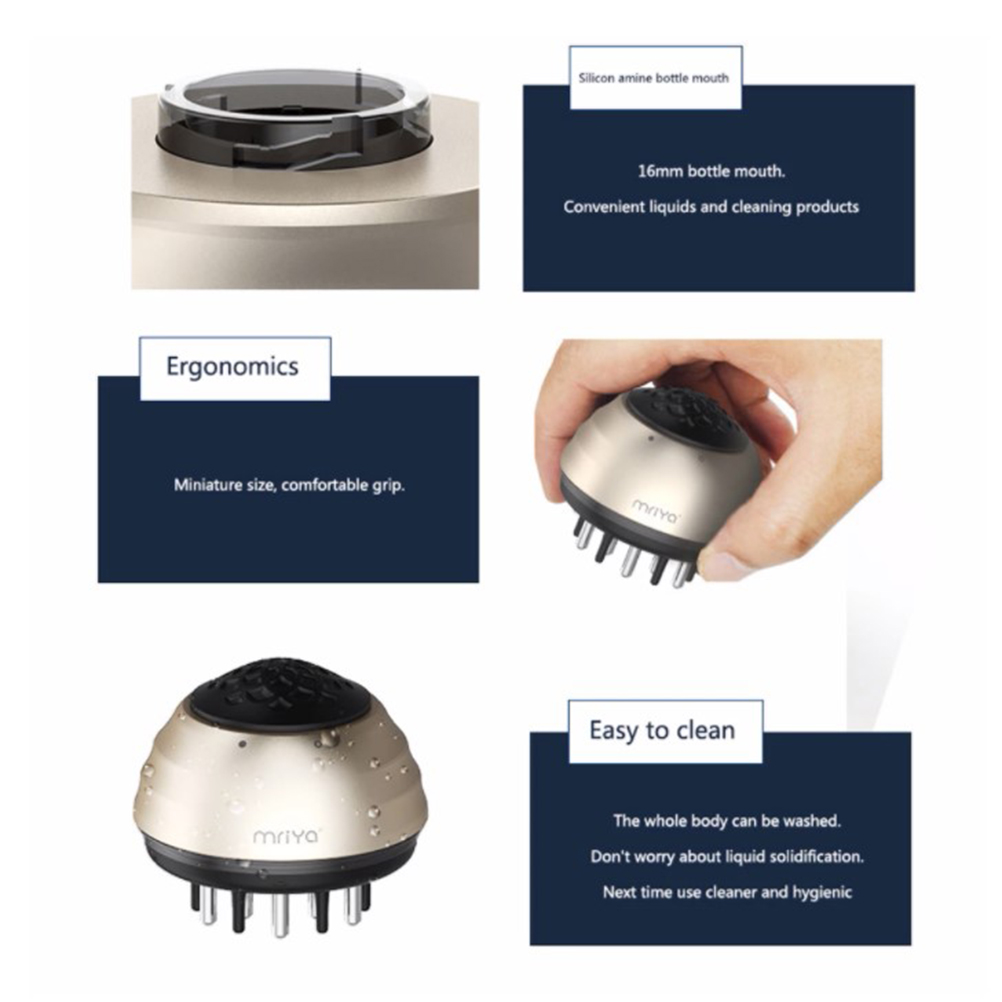 Silicon amine bottle mouth

16mm bottle mouth.

Convenient liquids and cleaning products

Ergonomics

Miniature size, comfortable grip.

mriya

mriya

Easy to clean

The whole body can be washed.

Don't worry about liquid solidification.

Next time use cleaner and hygienic