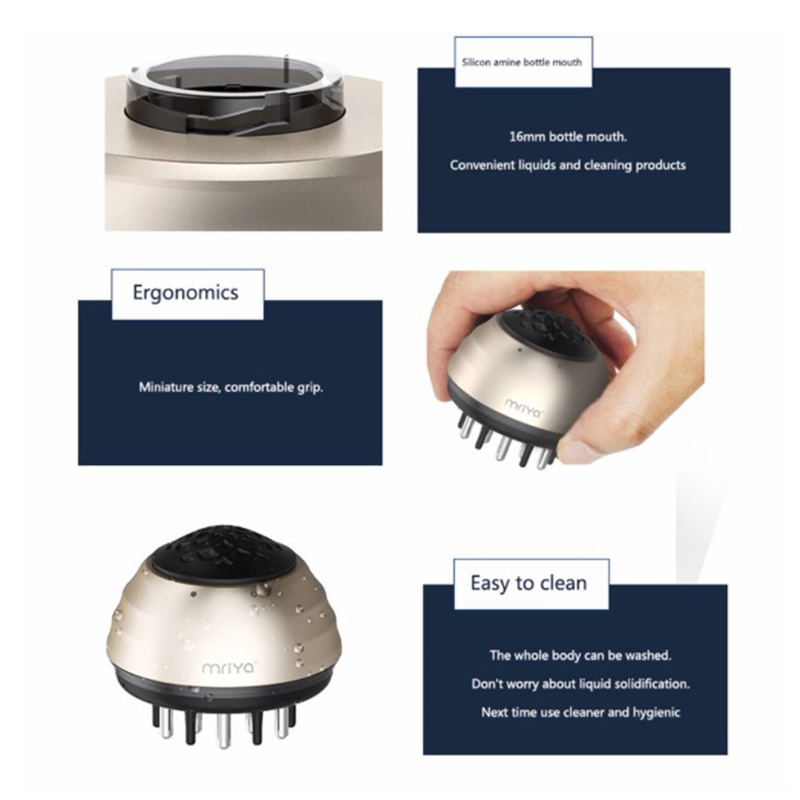 Silicon amine bottle mouth

16mm bottle mouth.

Convenient liquids and cleaning products

Ergonomics

Miniature size, comfortable grip.

mriya

mriya

Easy to clean

The whole body can be washed.

Don't worry about liquid solidification.

Next time use cleaner and hygienic