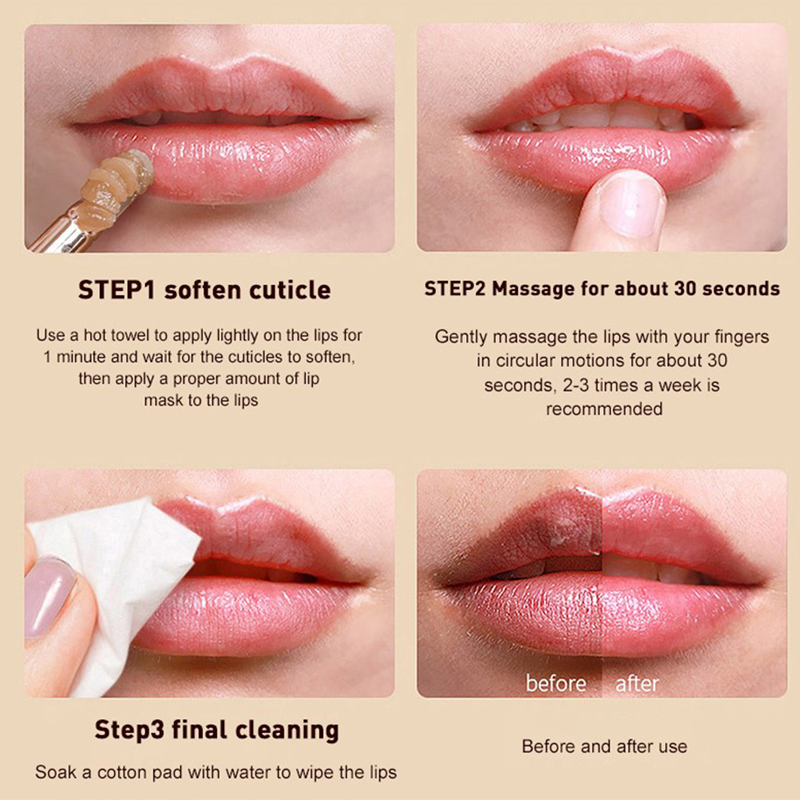 STEP1 soften cuticle

Use a hot towel to apply lightly on the lips for 1 minute and wait for the cuticles to soften, then apply a proper amount of lip mask to the lips

STEP2 Massage for about 30 seconds

Gently massage the lips with your fingers in circular motions for about 30 seconds, 2-3 times a week is recommended

Step3 final cleaning

Soak a cotton pad with water to wipe the lips

before after

Before and after use