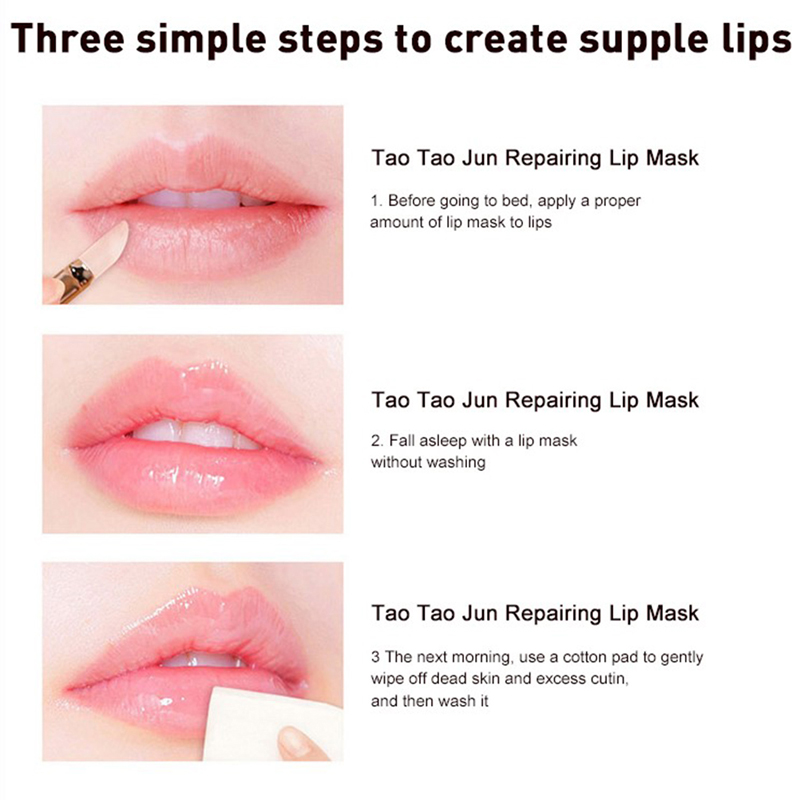 Three simple steps to create supple lips

Tao Tao Jun Repairing Lip Mask

1. Before going to bed, apply a proper amount of lip mask to lips

Tao Tao Jun Repairing Lip Mask

2. Fall asleep with a lip mask without washing

Tao Tao Jun Repairing Lip Mask

3 The next morning, use a cotton pad to gently wipe off dead skin and excess cutin, and then wash it