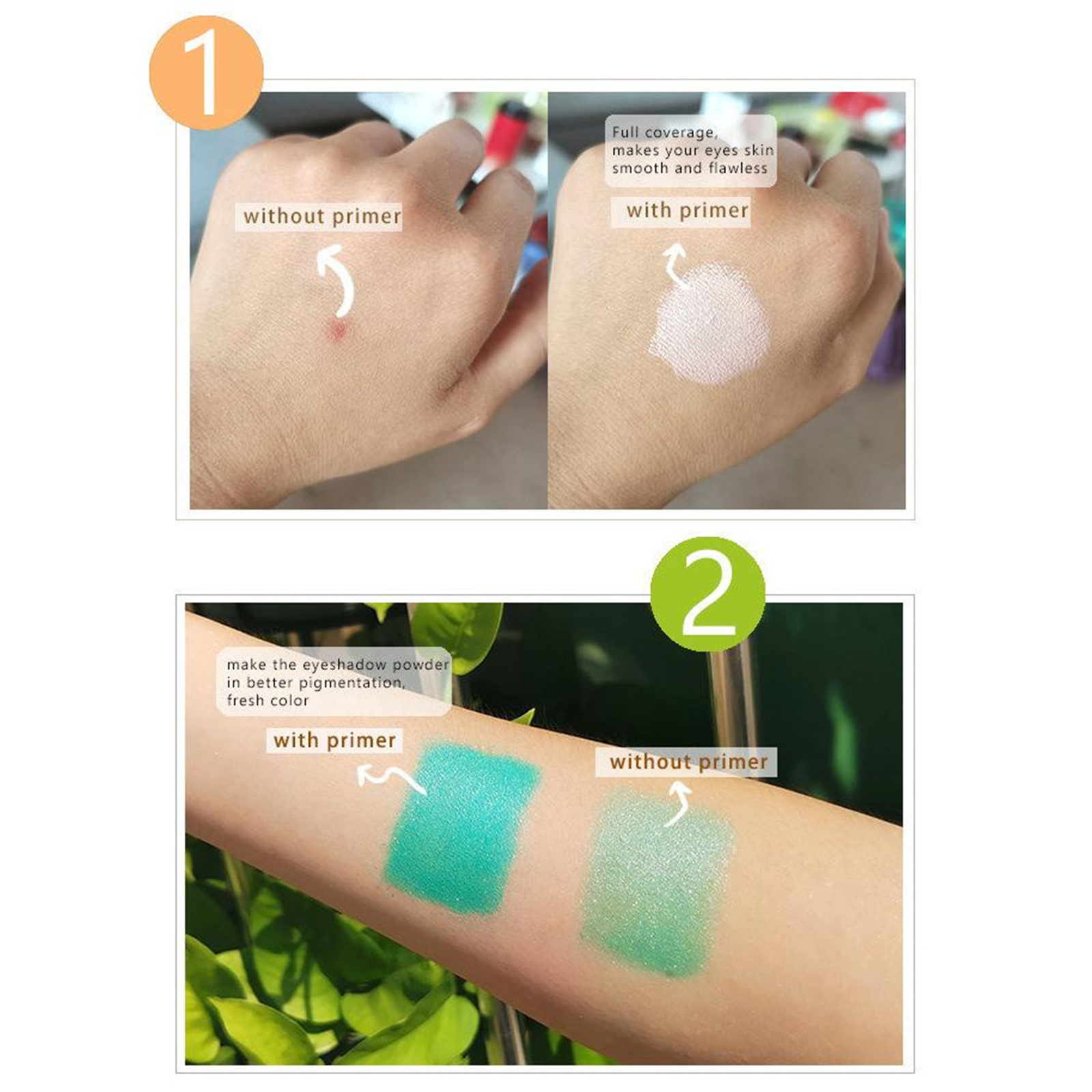 1

without primer

Full coverage, makes your eyes skin smooth and flawless

with primer

2

make the eyeshadow powder in better pigmentation, fresh color

with primer

without primer