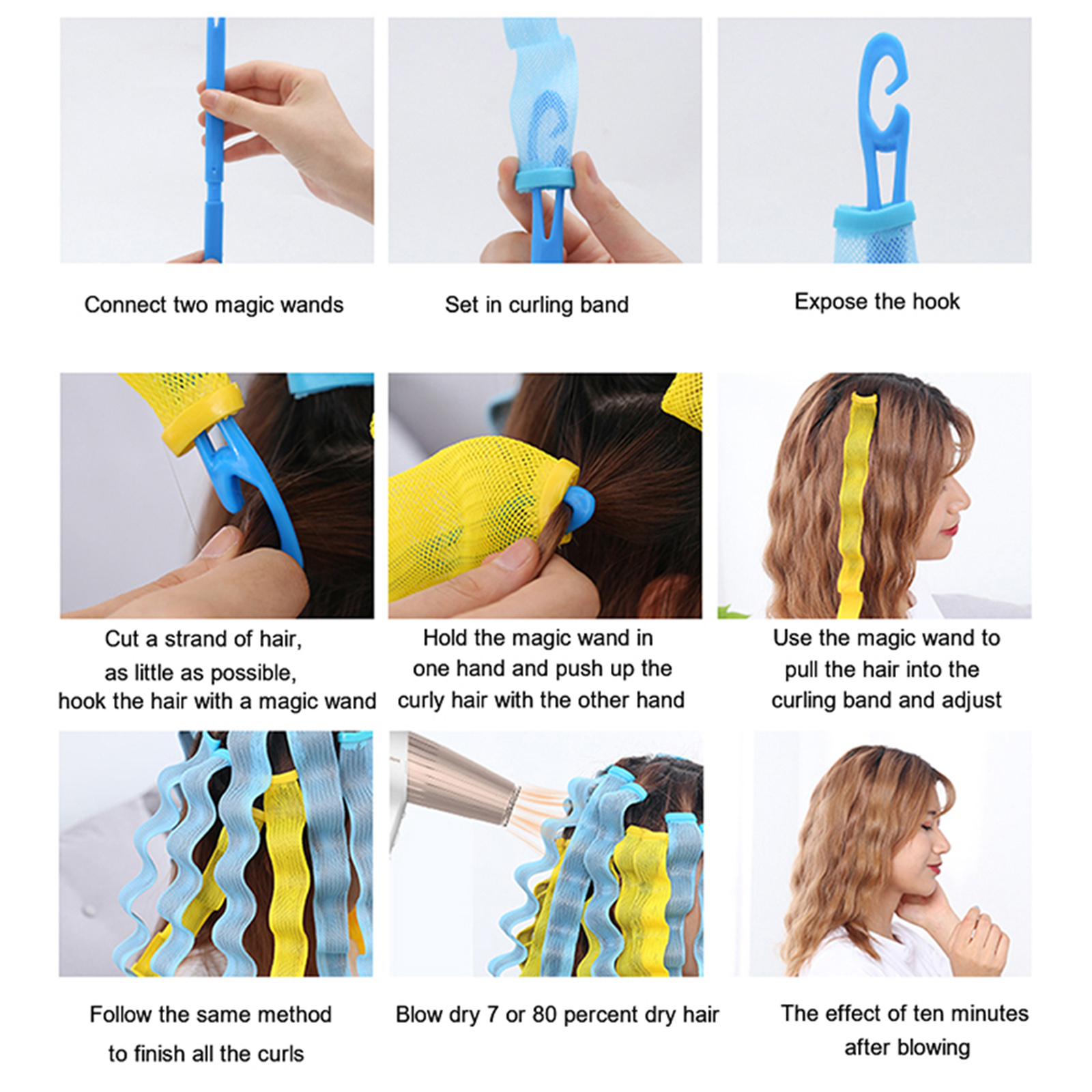 Connect two magic wands

Set in curling band

Expose the hook

Cut a strand of hair, as little as possible, hook the hair with a magic wand

Hold the magic wand in one hand and push up the curly hair with the other hand

Use the magic wand to pull the hair into the curling band and adjust

Follow the same method to finish all the curls

Blow dry 7 or 80 percent dry hair

The effect of ten minutes after blowing