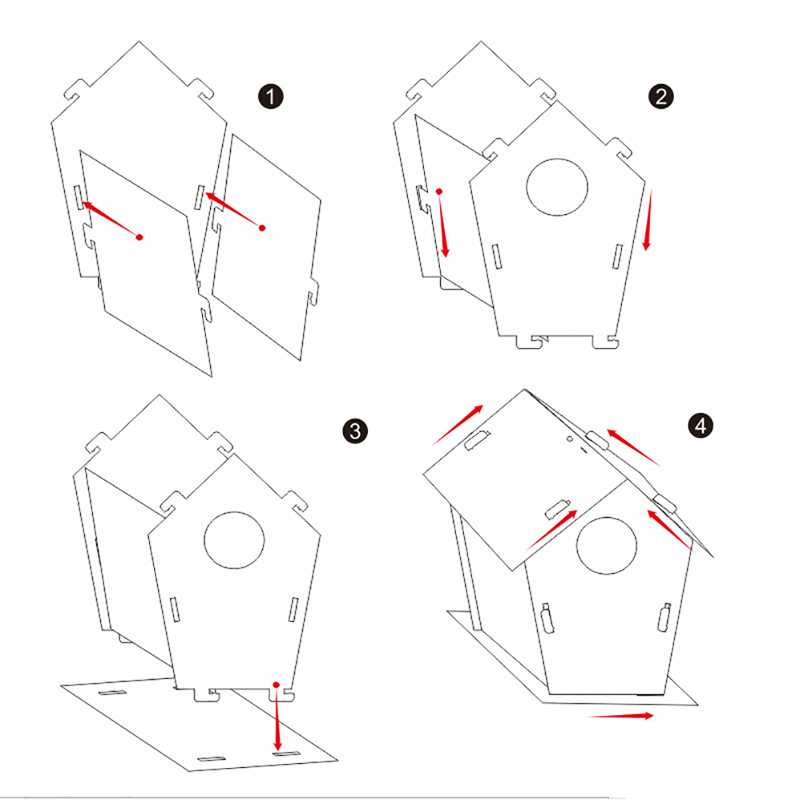 1

2

3

4