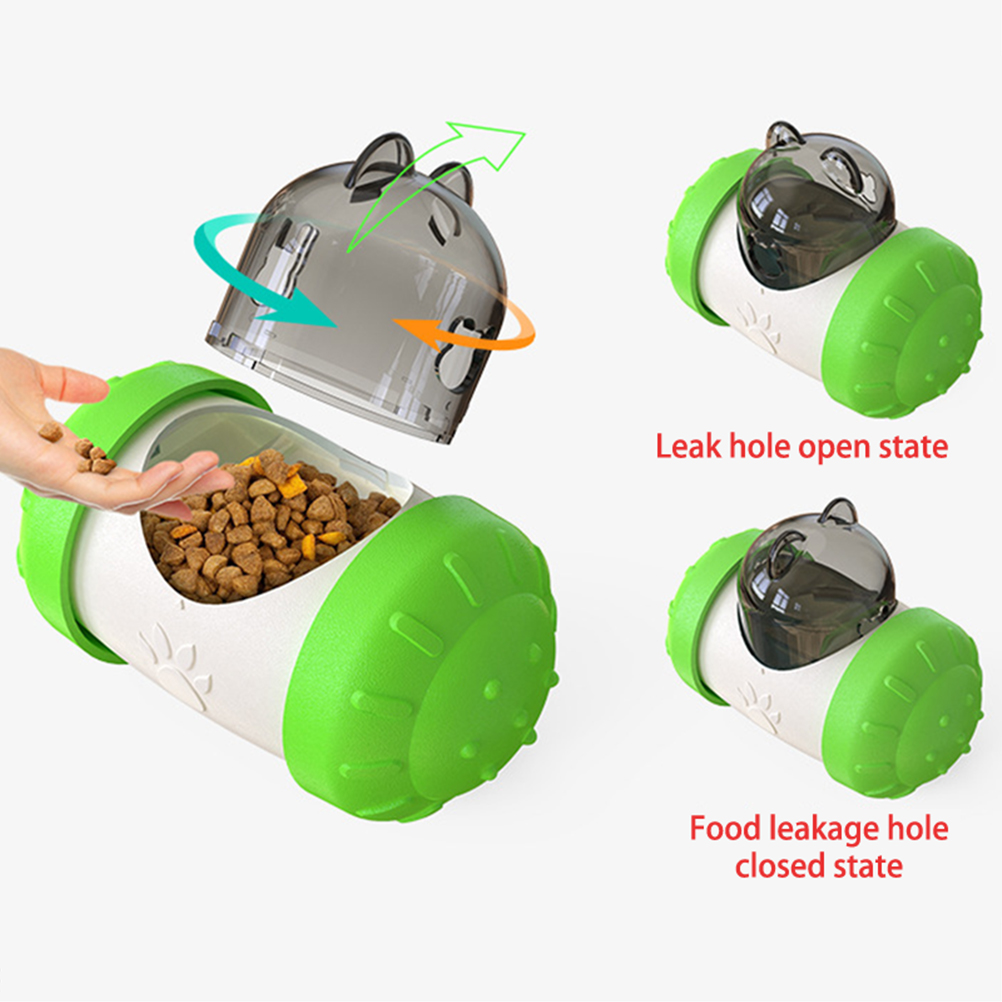 Leak hole open state

Food leakage hole closed state